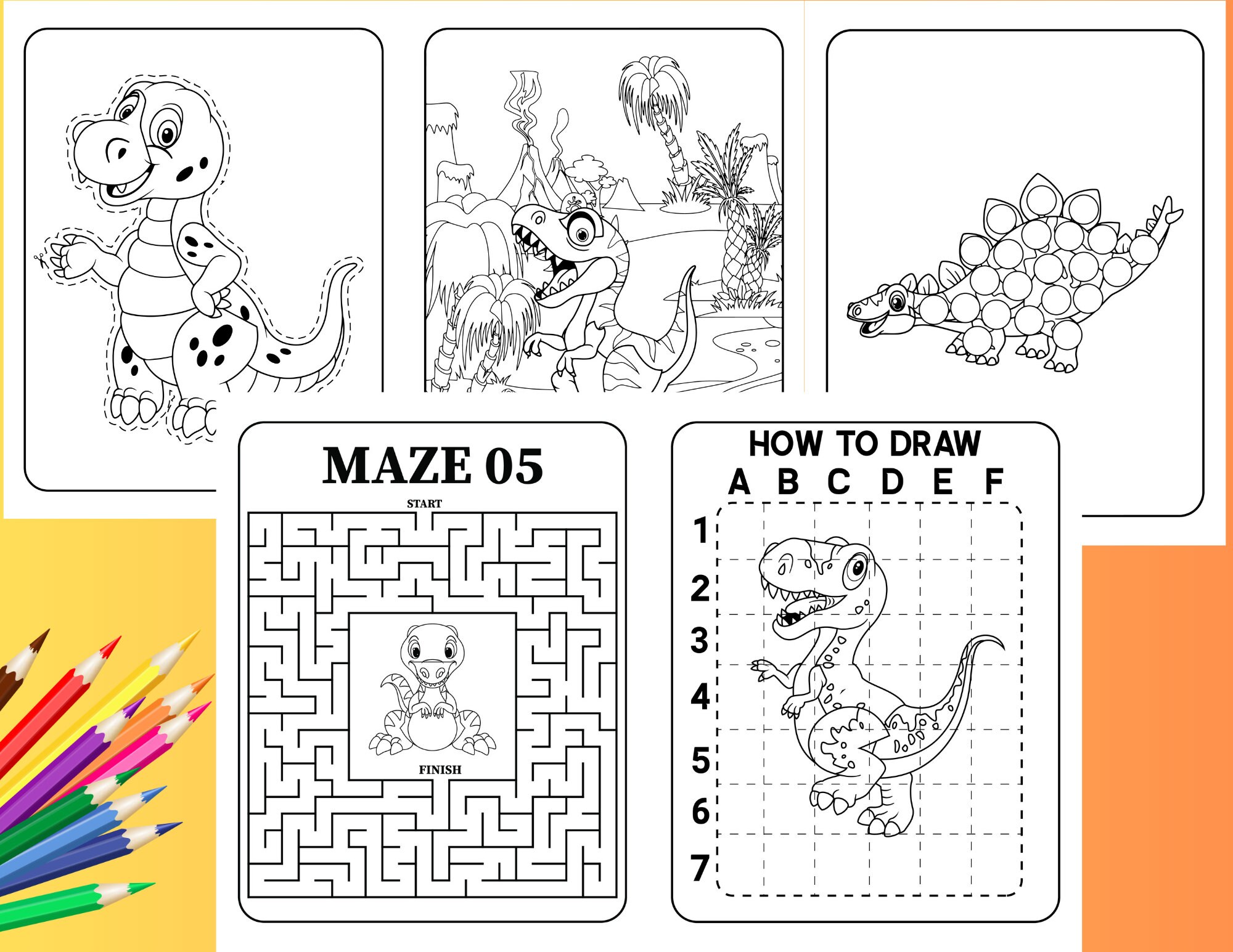 MAZE 05

START

FINISH

HOW TO DRAW

A B C D E F

1
2
3
4
5
6
7