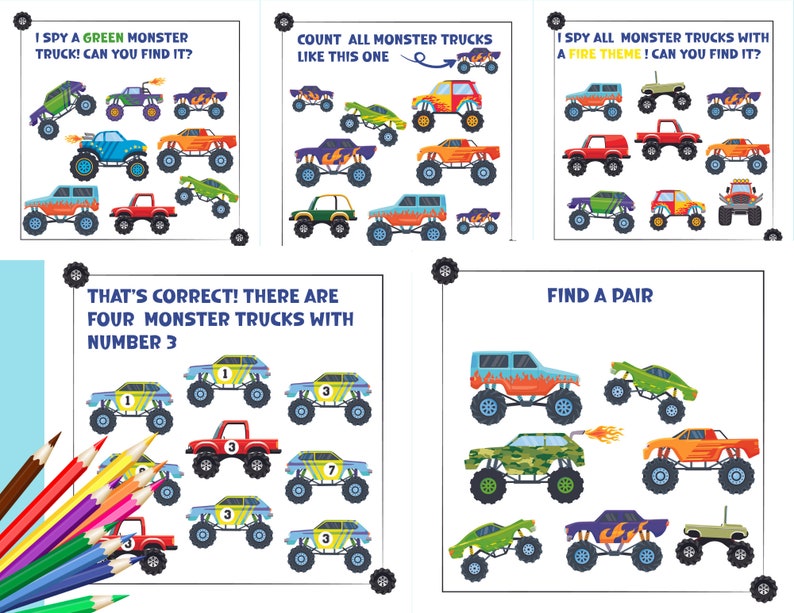 I SPY A GREEN MONSTER TRUCK! CAN YOU FIND IT?

COUNT ALL MONSTER TRUCKS LIKE THIS ONE

I SPY ALL MONSTER TRUCKS WITH A FIRE THEME ! CAN YOU FIND IT?

THAT'S CORRECT! THERE ARE FOUR MONSTER TRUCKS WITH NUMBER 3

1 1 3 3 7 3 3 3

FIND A PAIR