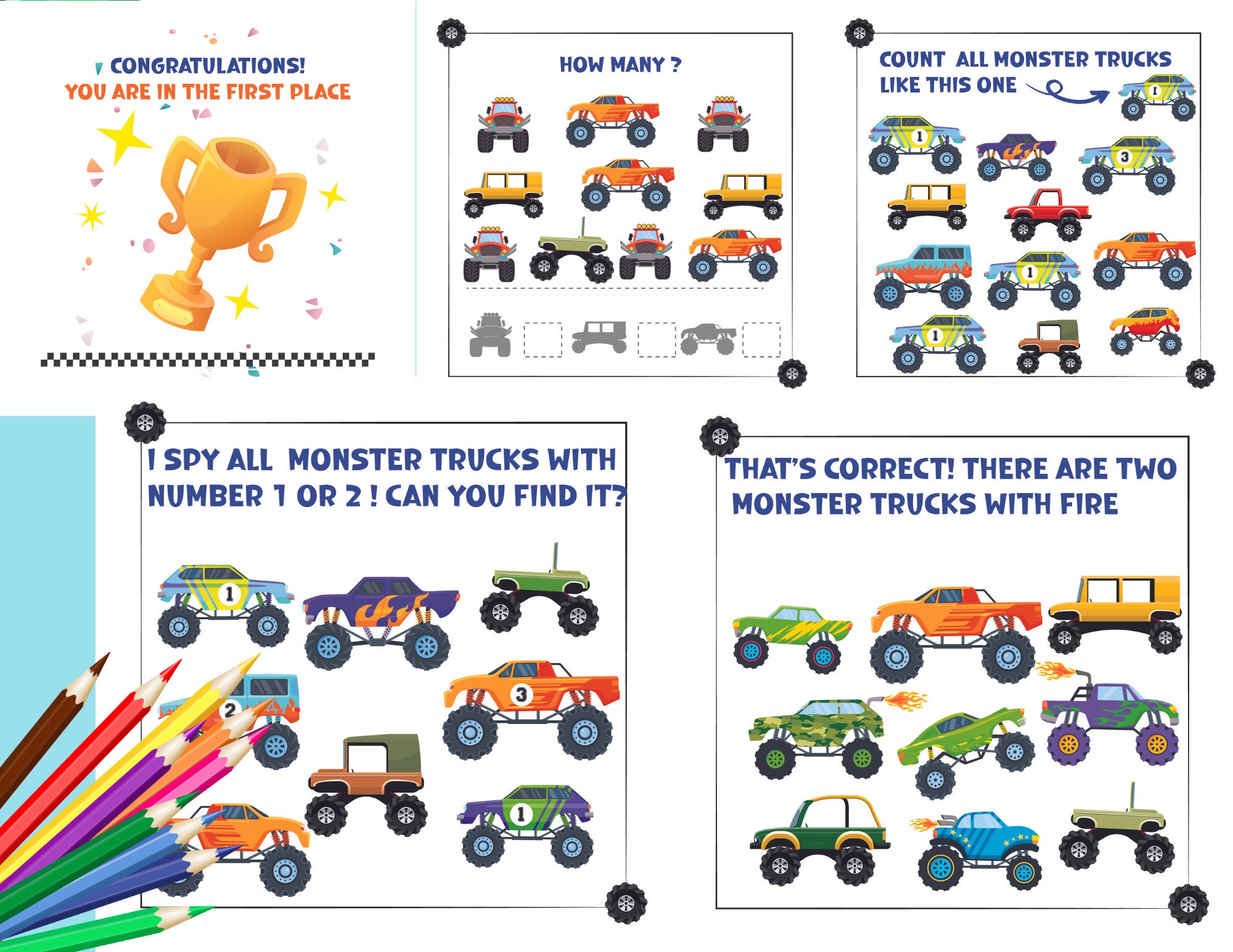 CONGRATULATIONS!
YOU ARE IN THE FIRST PLACE

HOW MANY ?

COUNT ALL MONSTER TRUCKS LIKE THIS ONE

1

1

3

1

1

I SPY ALL MONSTER TRUCKS WITH NUMBER 1 OR 2 ! CAN YOU FIND IT?

1

2

3

1

THAT'S CORRECT! THERE ARE TWO MONSTER TRUCKS WITH FIRE