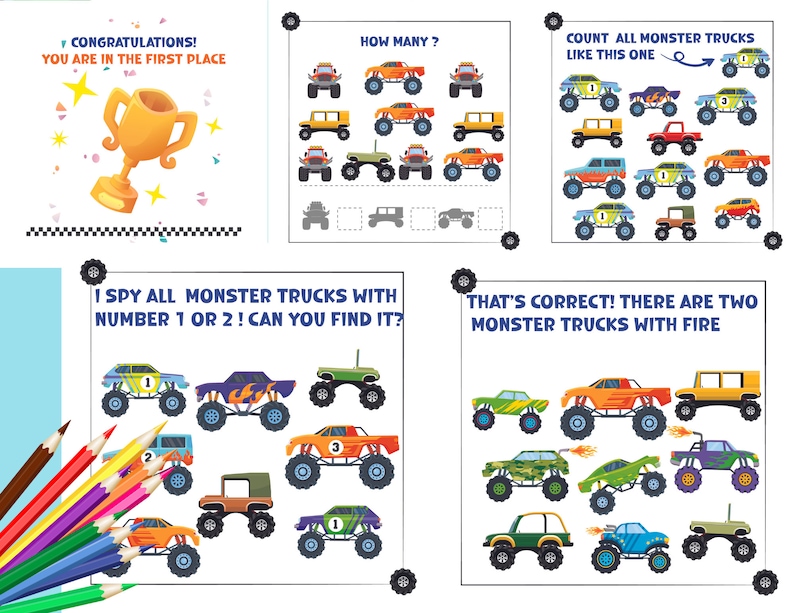 CONGRATULATIONS!
YOU ARE IN THE FIRST PLACE

HOW MANY ?

COUNT ALL MONSTER TRUCKS LIKE THIS ONE

1

1

3

1

1

I SPY ALL MONSTER TRUCKS WITH NUMBER 1 OR 2 ! CAN YOU FIND IT?

1

2

3

1

THAT'S CORRECT! THERE ARE TWO MONSTER TRUCKS WITH FIRE