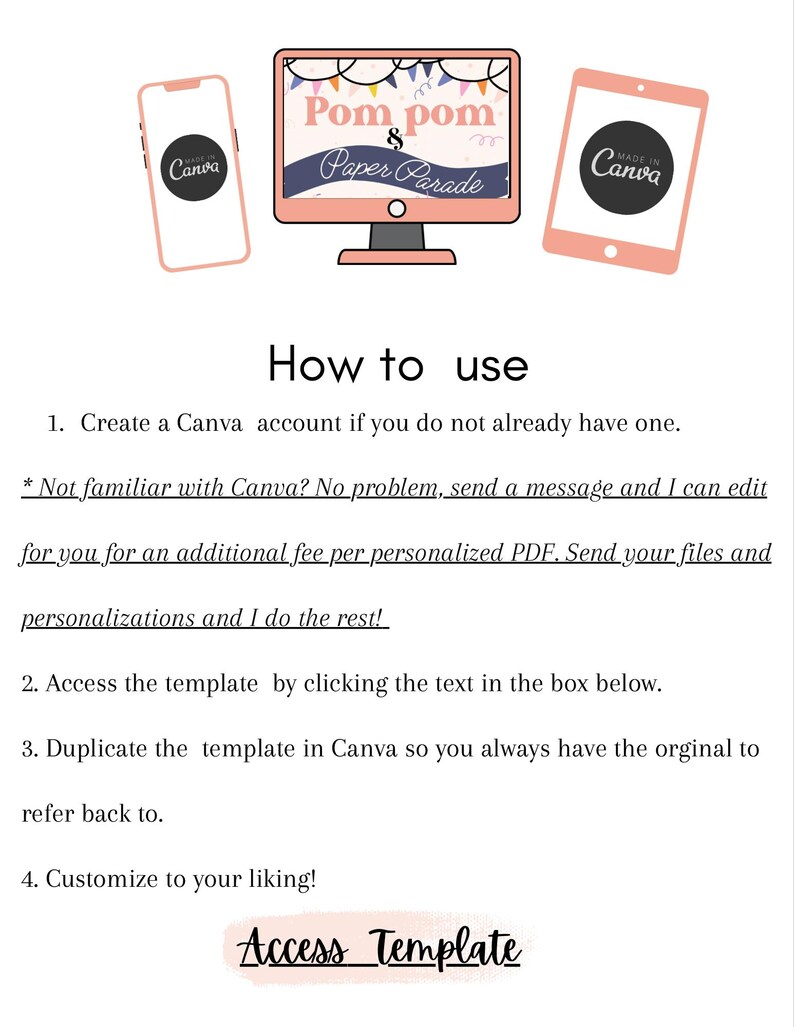 MADE IN Canva

Pom pom & Paper Parade

MADE IN Canva

How to use

1. Create a Canva account if you do not already have one.

* Not familiar with Canva? No problem, send a message and I can edit for you for an additional fee per personalized PDF. Send your files and personalizations and I do the rest!

2. Access the template by clicking the text in the box below.

3. Duplicate the template in Canva so you always have the orginal to refer back to.

4. Customize to your liking!

Access Template