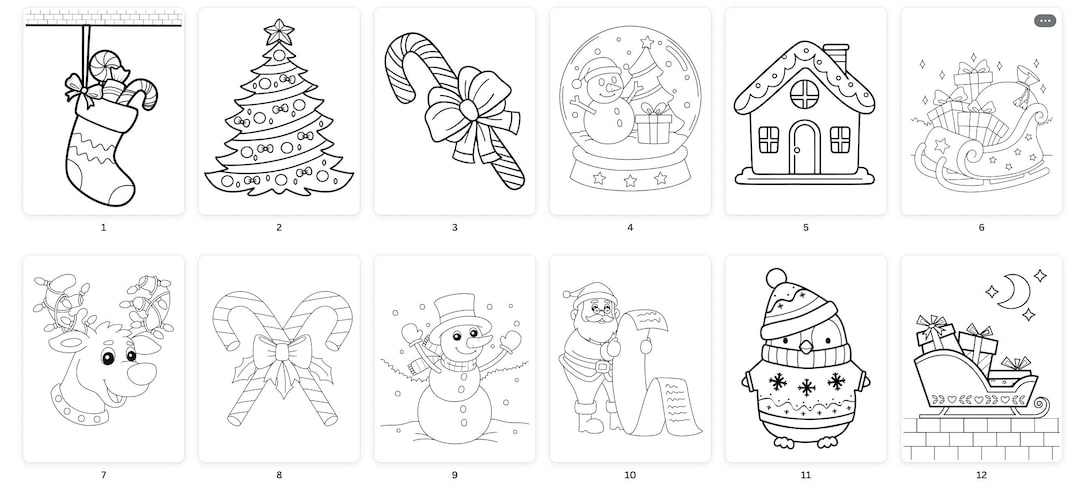 1
2
3
4
5
6
7
8
9
10
11
12