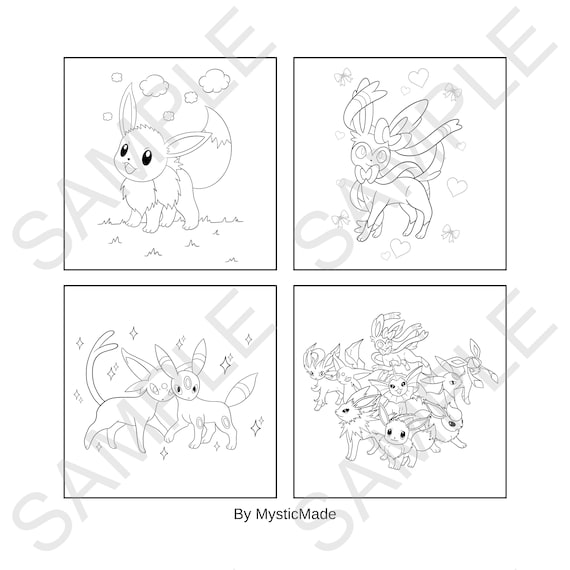 SAMPLE

SAMPLE

SAMPLE

SAMPLE

By MysticMade