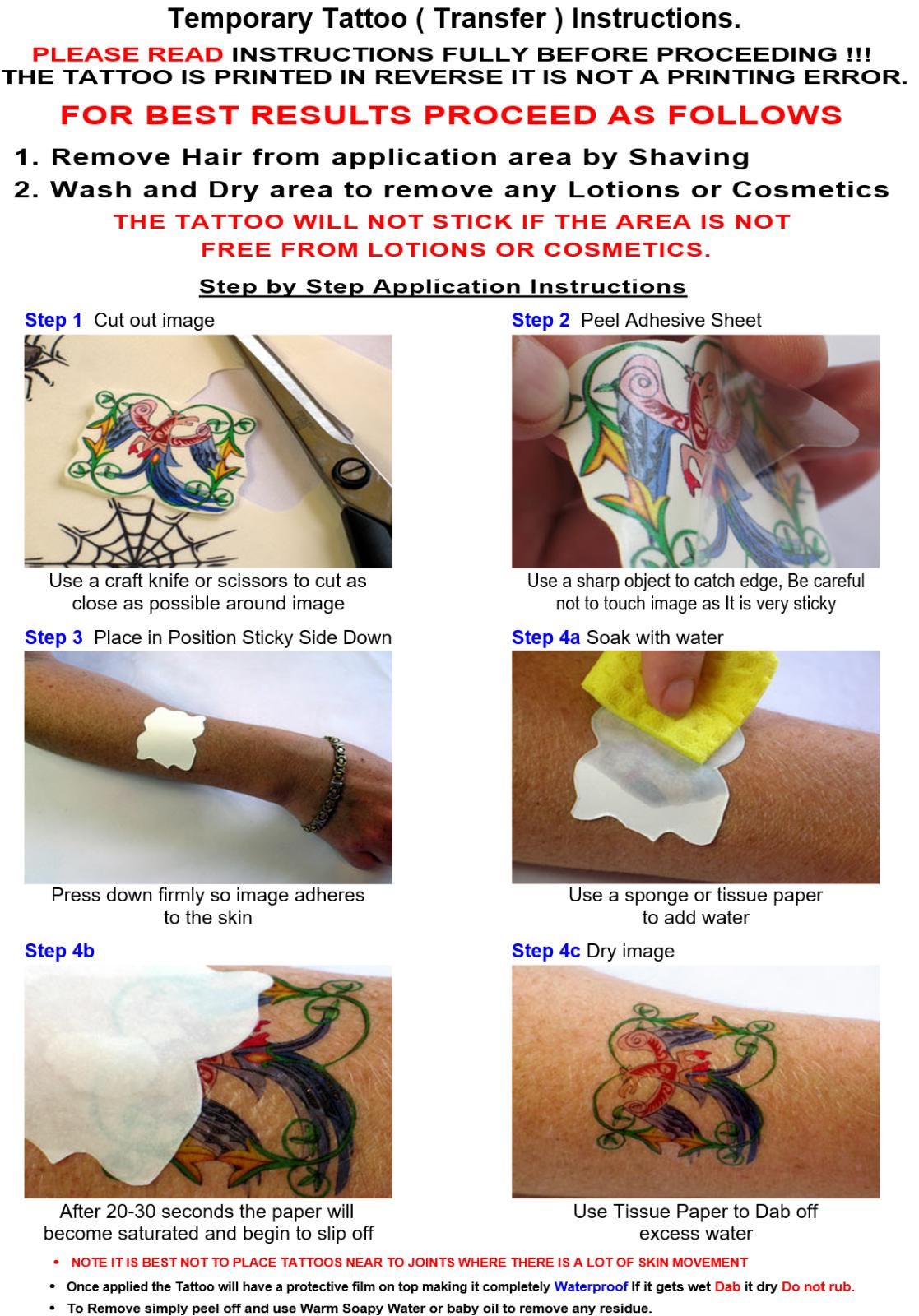 Temporary Tattoo ( Transfer ) Instructions.

PLEASE READ INSTRUCTIONS FULLY BEFORE PROCEEDING !!!
THE TATTOO IS PRINTED IN REVERSE IT IS NOT A PRINTING ERROR.

FOR BEST RESULTS PROCEED AS FOLLOWS

1. Remove Hair from application area by Shaving
2. Wash and Dry area to remove any Lotions or Cosmetics

THE TATTOO WILL NOT STICK IF THE AREA IS NOT FREE FROM LOTIONS OR COSMETICS.

Step by Step Application Instructions

Step 1 Cut out image

Use a craft knife or scissors to cut as close as possible around image

Step 2 Peel Adhesive Sheet

Use a sharp object to catch edge, Be careful not to touch image as It is very sticky

Step 3 Place in Position Sticky Side Down

Press down firmly so image adheres to the skin

Step 4a Soak with water

Use a sponge or tissue paper to add water

Step 4b

After 20-30 seconds the paper will become saturated and begin to slip off

Step 4c Dry image

Use Tissue Paper to Dab off excess water

• NOTE IT IS BEST NOT TO PLACE TATTOOS NEAR TO JOINTS WHERE THERE IS A LOT OF SKIN MOVEMENT
• Once applied the Tattoo will have a protective film on top making it completely Waterproof If it gets wet Dab it dry Do not rub.
• To Remove simply peel off and use Warm Soapy Water or baby oil to remove any residue.