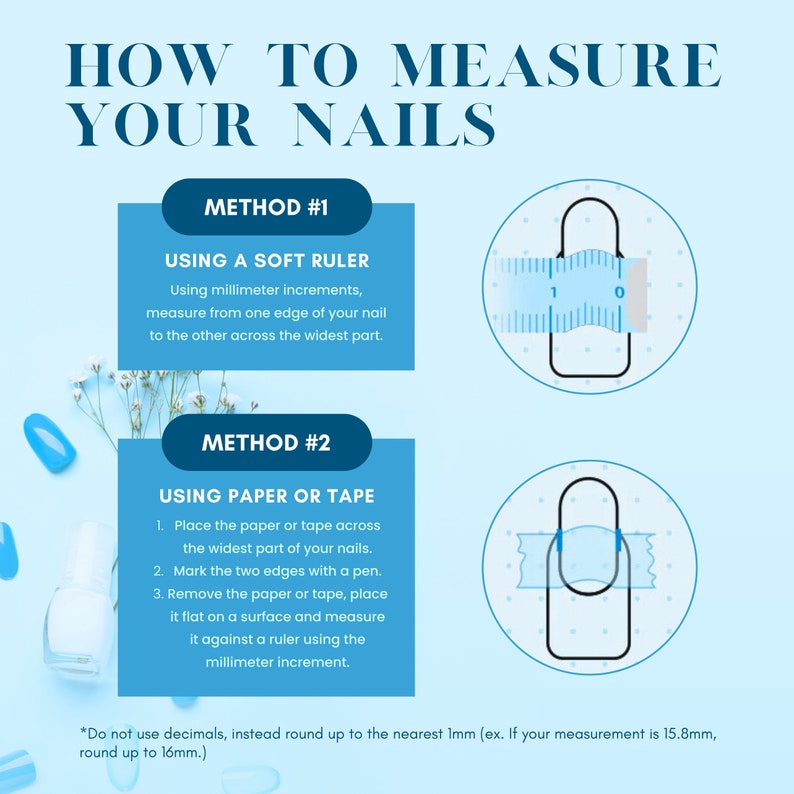 HOW TO MEASURE YOUR NAILS

METHOD #1

USING A SOFT RULER

Using millimeter increments, measure from one edge of your nail to the other across the widest part.

1 0

METHOD #2

USING PAPER OR TAPE

1. Place the paper or tape across the widest part of your nails.
2. Mark the two edges with a pen.
3. Remove the paper or tape, place it flat on a surface and measure it against a ruler using the millimeter increment.

*Do not use decimals, instead round up to the nearest 1mm (ex. If your measurement is 15.8mm, round up to 16mm.)