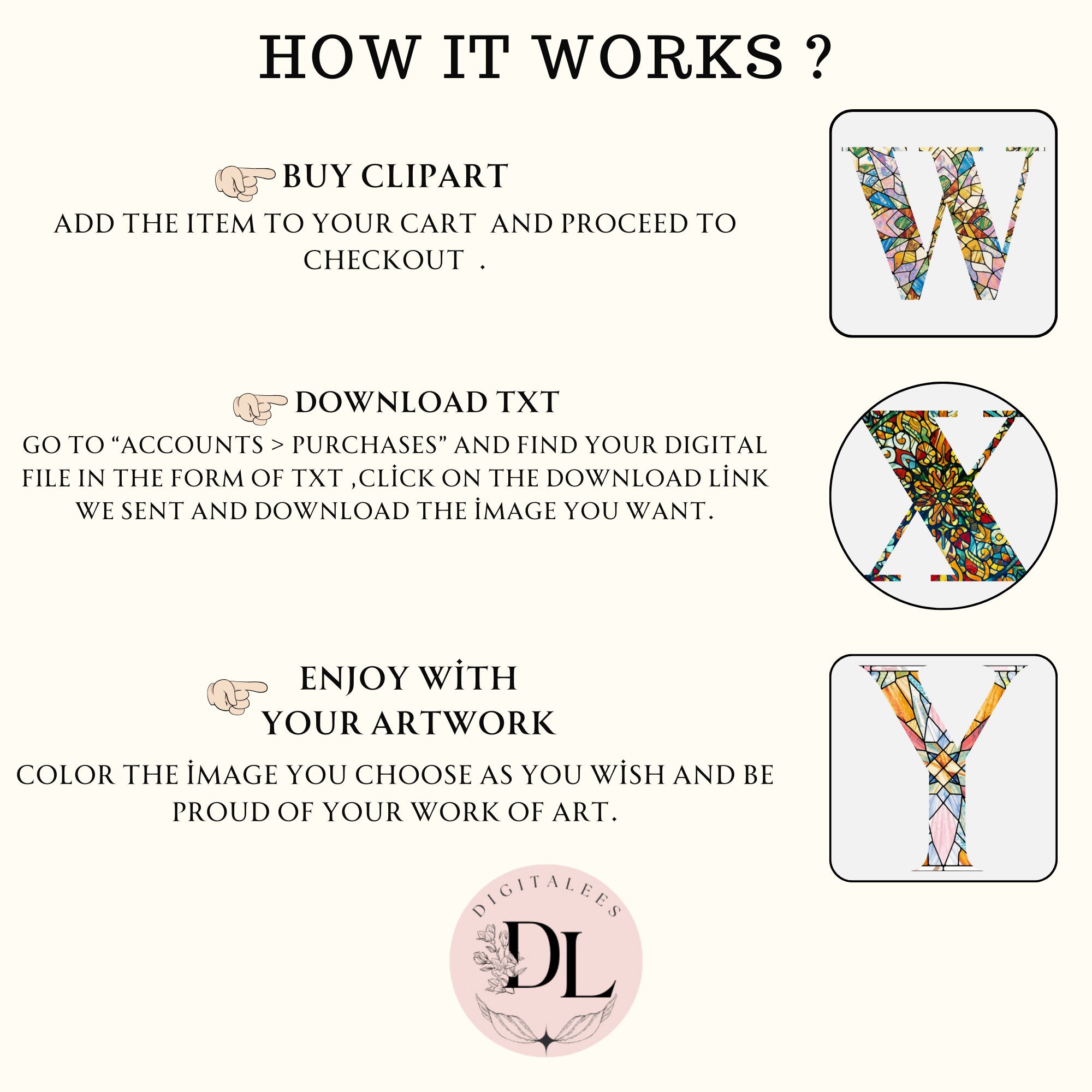 HOW IT WORKS ?

BUY CLIPART

ADD THE ITEM TO YOUR CART AND PROCEED TO CHECKOUT .

W

DOWNLOAD TXT

GO TO “ACCOUNTS > PURCHASES” AND FIND YOUR DIGITAL FILE IN THE FORM OF TXT ,CLİCK ON THE DOWNLOAD LİNK WE SENT AND DOWNLOAD THE İMAGE YOU WANT.

X

ENJOY WİTH YOUR ARTWORK

COLOR THE İMAGE YOU CHOOSE AS YOU WİSH AND BE PROUD OF YOUR WORK OF ART.

Y

DIGITALEES

DL