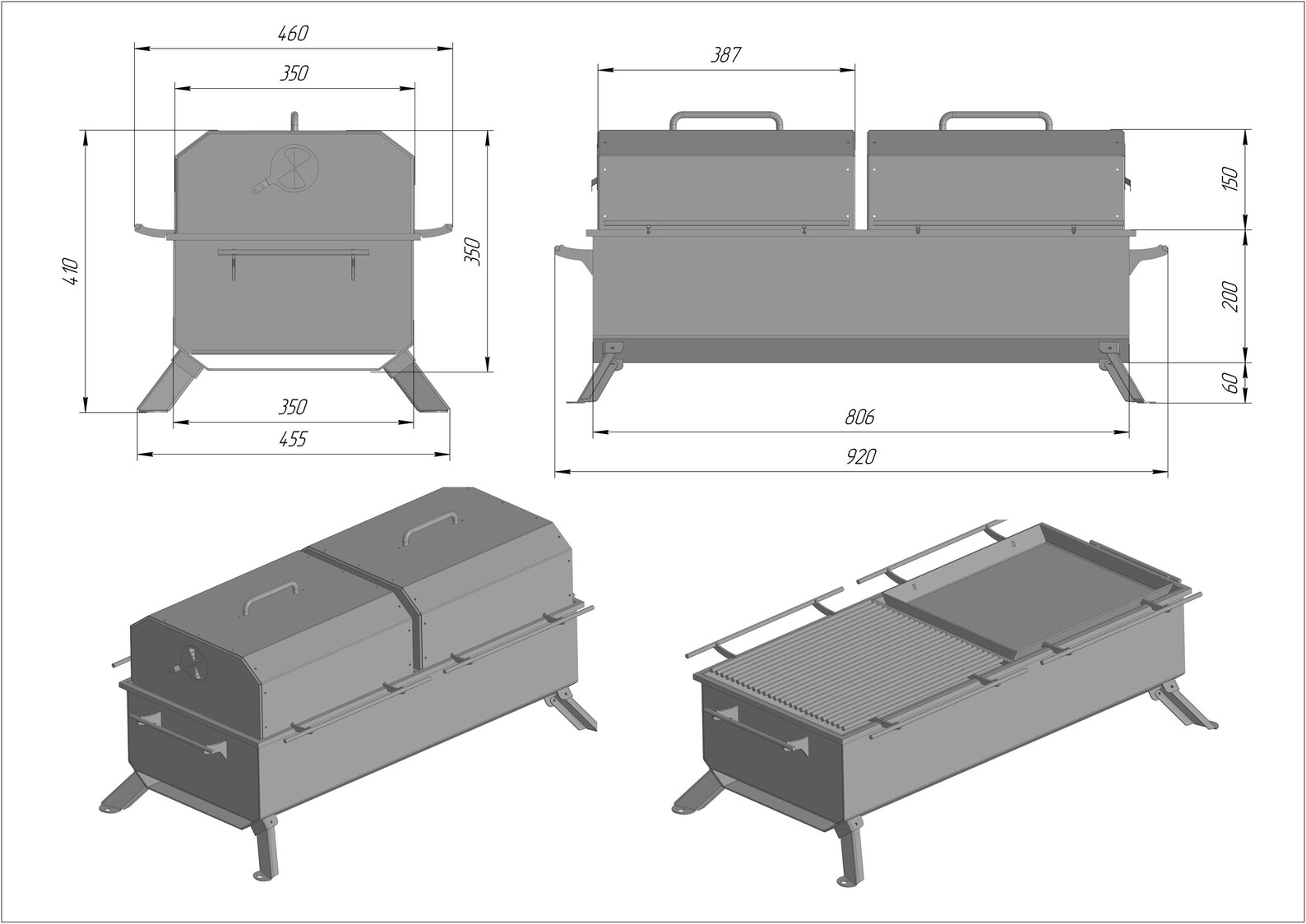 460
350
410
350
350
455
387
150
200
60
806
920