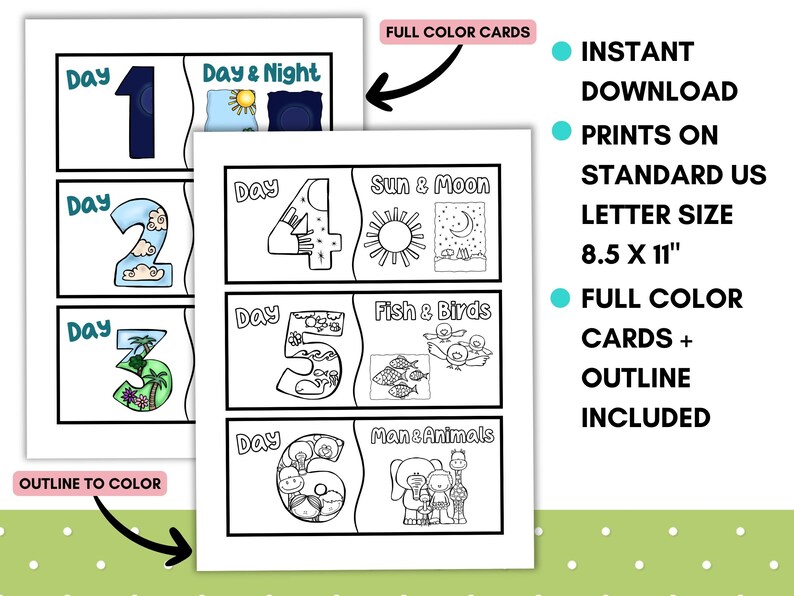 FULL COLOR CARDS

Day 1 Day & Night

Day 2

Day 3

Day 4 Sun & Moon

Day 5 Fish & Birds

Day 6 Man & Animals

OUTLINE TO COLOR

INSTANT DOWNLOAD

PRINTS ON STANDARD US LETTER SIZE 8.5 X 11"

FULL COLOR CARDS + OUTLINE INCLUDED