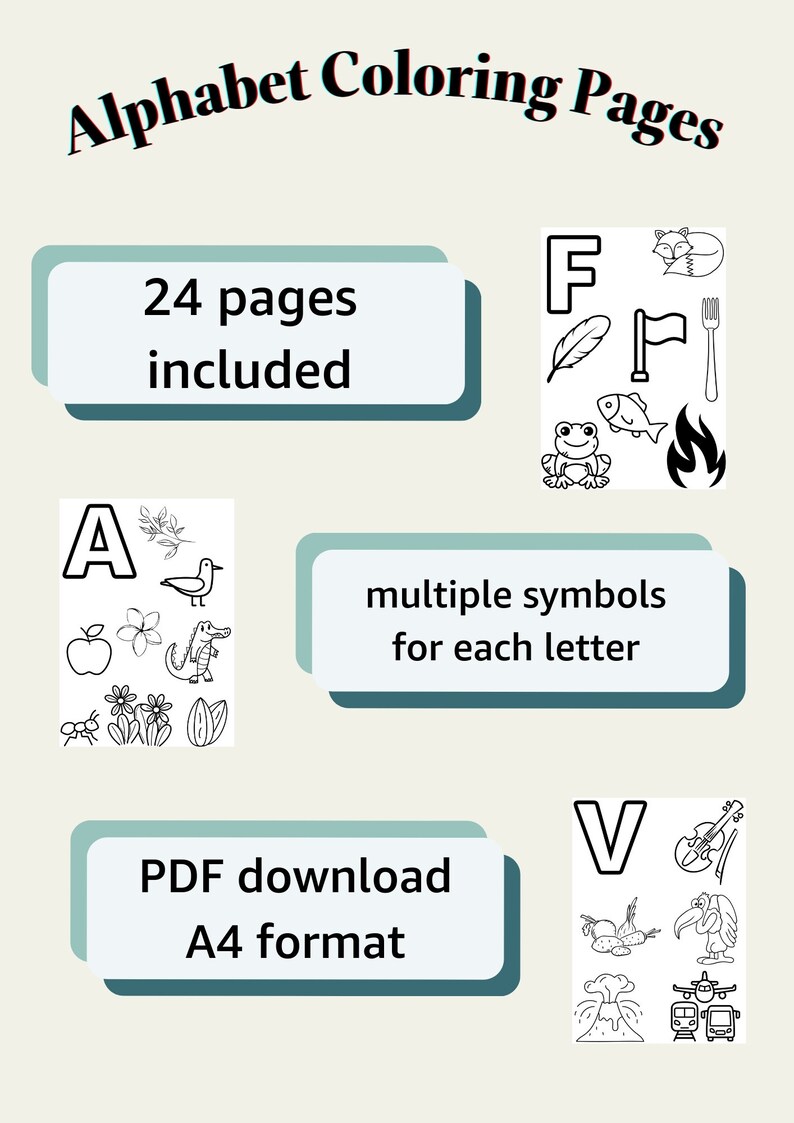 Alphabet Coloring Pages

24 pages included

F

A

multiple symbols for each letter

PDF download A4 format

V