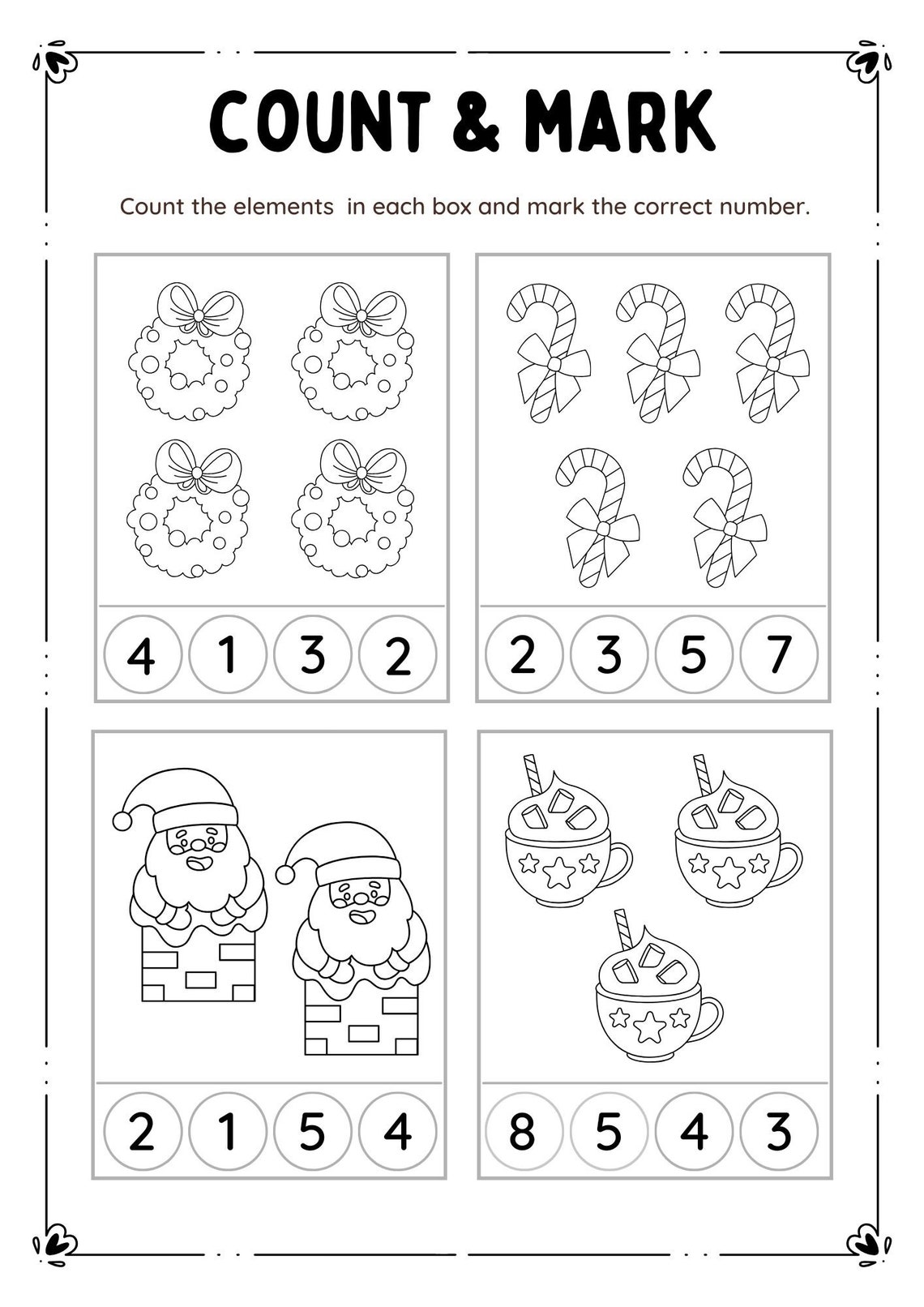 COUNT & MARK

Count the elements  in each box and mark the correct number.

4 1 3 2

2 3 5 7

2 1 5 4

8 5 4 3