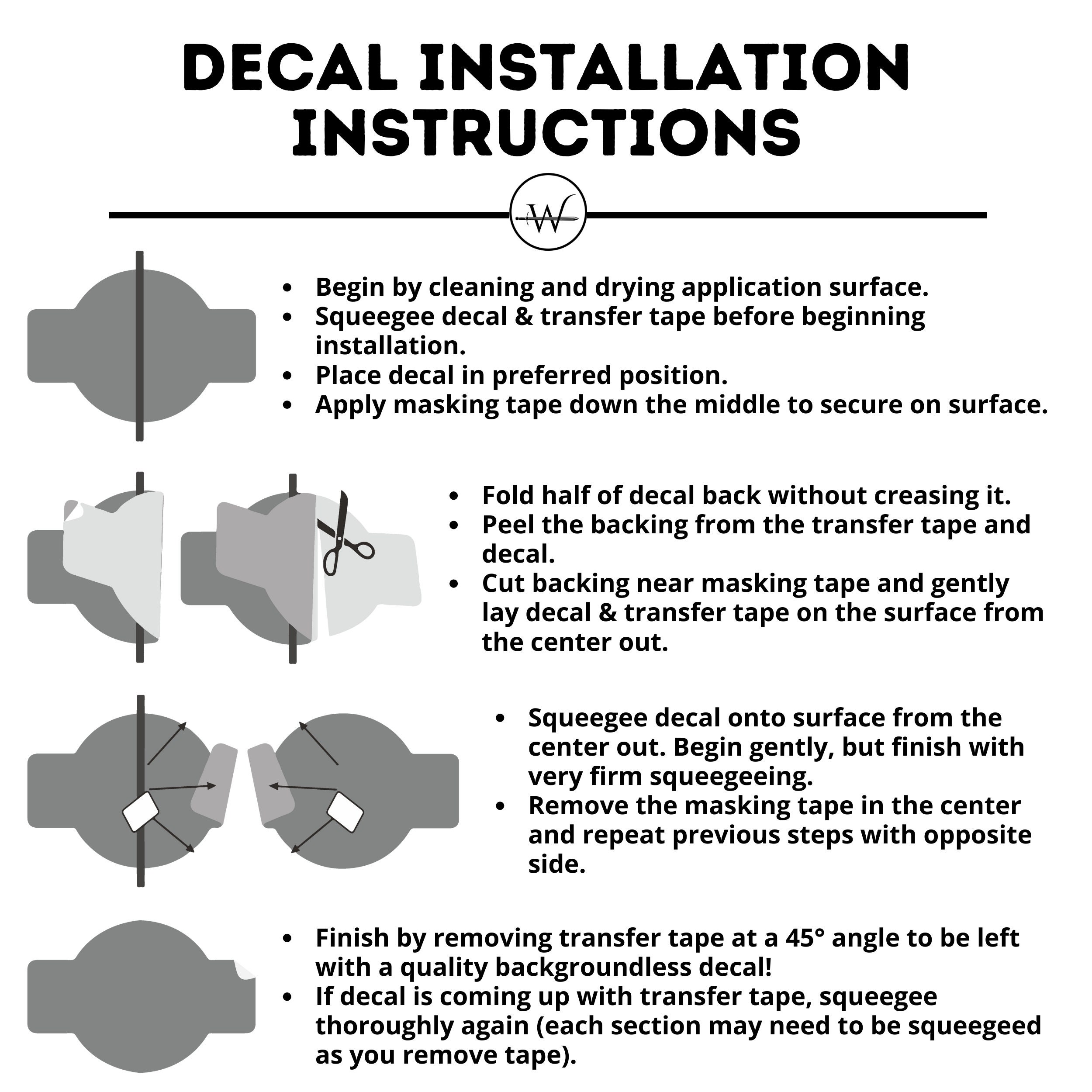 DECAL INSTALLATION INSTRUCTIONS

W

- Begin by cleaning and drying application surface.
- Squeegee decal & transfer tape before beginning installation.
- Place decal in preferred position.
- Apply masking tape down the middle to secure on surface.

- Fold half of decal back without creasing it.
- Peel the backing from the transfer tape and decal.
- Cut backing near masking tape and gently lay decal & transfer tape on the surface from the center out.

- Squeegee decal onto surface from the center out. Begin gently, but finish with very firm squeegeeing.
- Remove the masking tape in the center and repeat previous steps with opposite side.

- Finish by removing transfer tape at a 45° angle to be left with a quality backgroundless decal!
- If decal is coming up with transfer tape, squeegee thoroughly again (each section may need to be squeegeed as you remove tape).