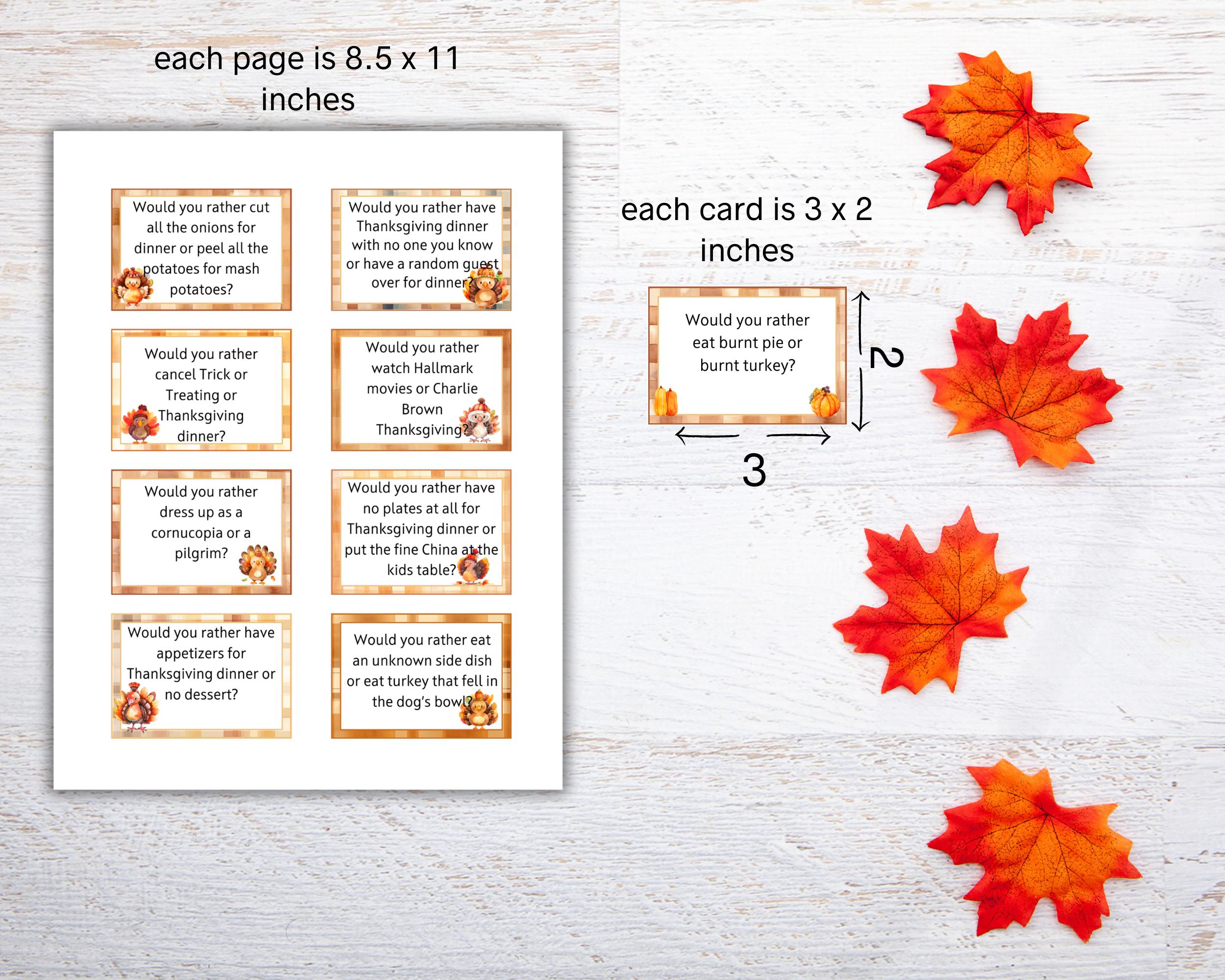 each page is 8.5 x 11 inches

Would you rather cut all the onions for dinner or peel all the potatoes for mash potatoes?

Would you rather have Thanksgiving dinner with no one you know or have a random guest over for dinner?

Would you rather cancel Trick or Treating or Thanksgiving dinner?

Would you rather watch Hallmark movies or Charlie Brown Thanksgiving?

Would you rather dress up as a cornucopia or a pilgrim?

Would you rather have no plates at all for Thanksgiving dinner or put the fine China at the kids table?

Would you rather have appetizers for Thanksgiving dinner or no dessert?

Would you rather eat an unknown side dish or eat turkey that fell in the dog's bowl?

each card is 3 x 2 inches

Would you rather eat burnt pie or burnt turkey?

2

3