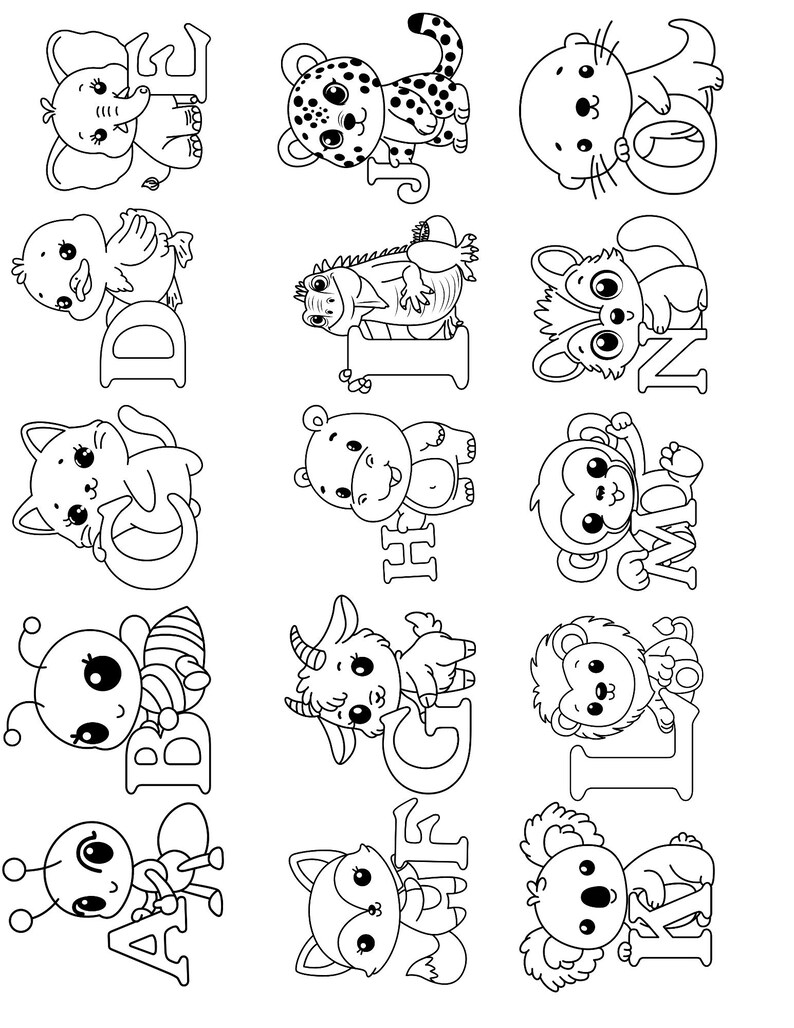 A
B
C
D
E
F
G
H
I
J
K
L
M
N
O