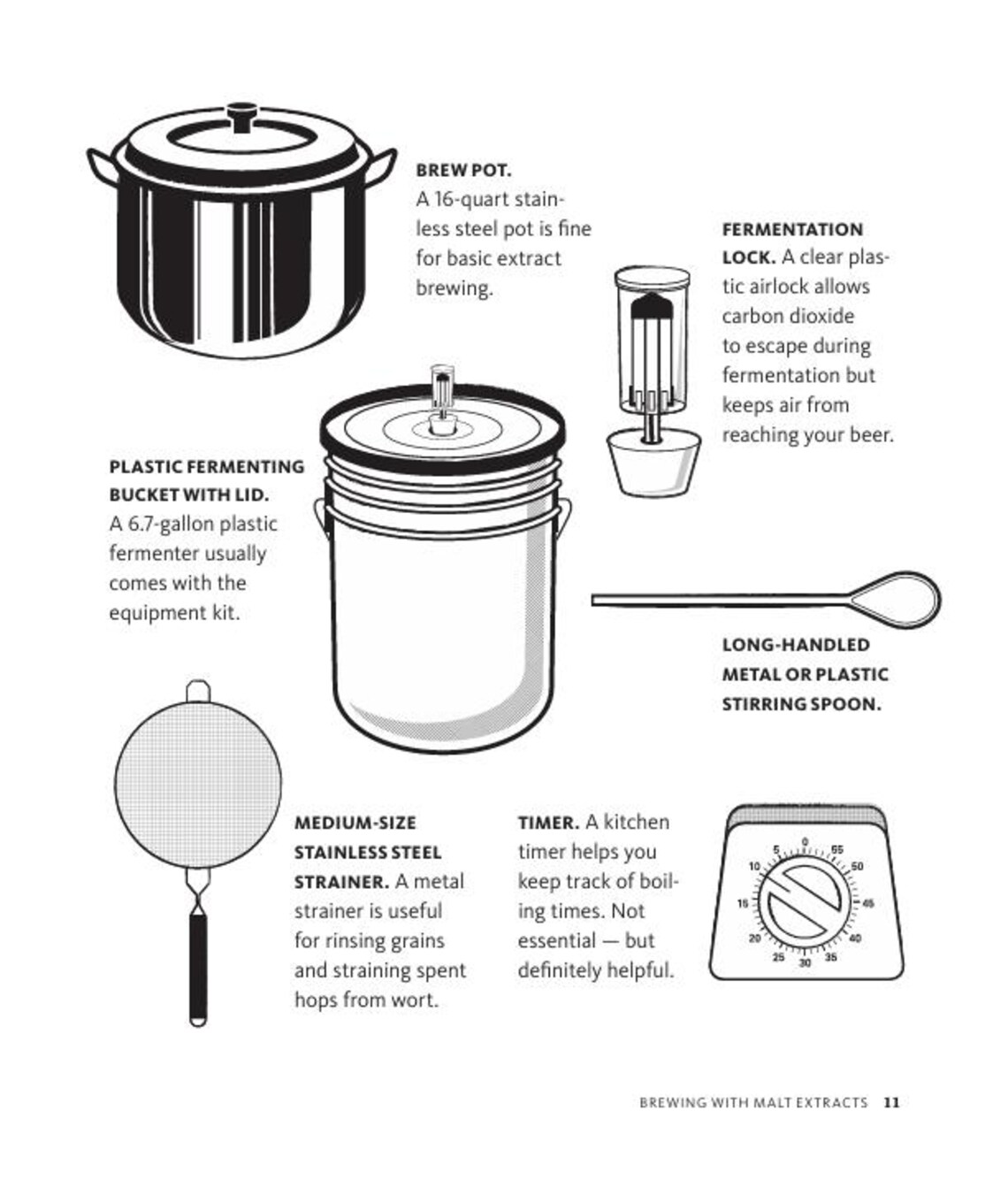 BREW POT.
A 16-quart stainless steel pot is fine for basic extract brewing.

FERMENTATION LOCK. A clear plastic airlock allows carbon dioxide to escape during fermentation but keeps air from reaching your beer.

PLASTIC FERMENTING BUCKET WITH LID.
A 6.7-gallon plastic fermenter usually comes with the equipment kit.

LONG-HANDLED METAL OR PLASTIC STIRRING SPOON.

MEDIUM-SIZE STAINLESS STEEL STRAINER. A metal strainer is useful for rinsing grains and straining spent hops from wort.

TIMER. A kitchen timer helps you keep track of boiling times. Not essential — but definitely helpful.

0 5 10 15 20 25 30 35 40 45 50 55

BREWING WITH MALT EXTRACTS 11