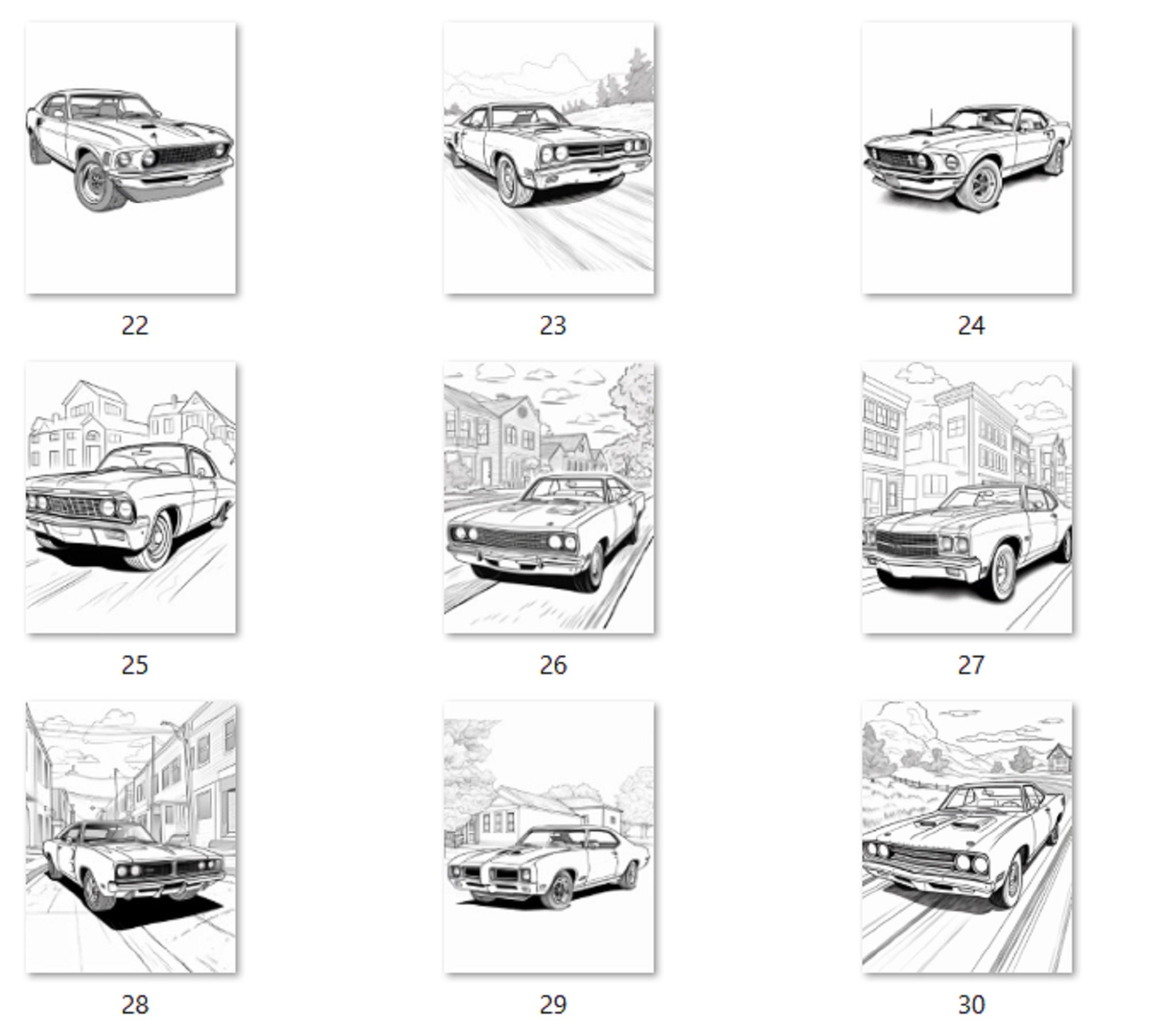 22

23

24

25

26

27

28

29

30