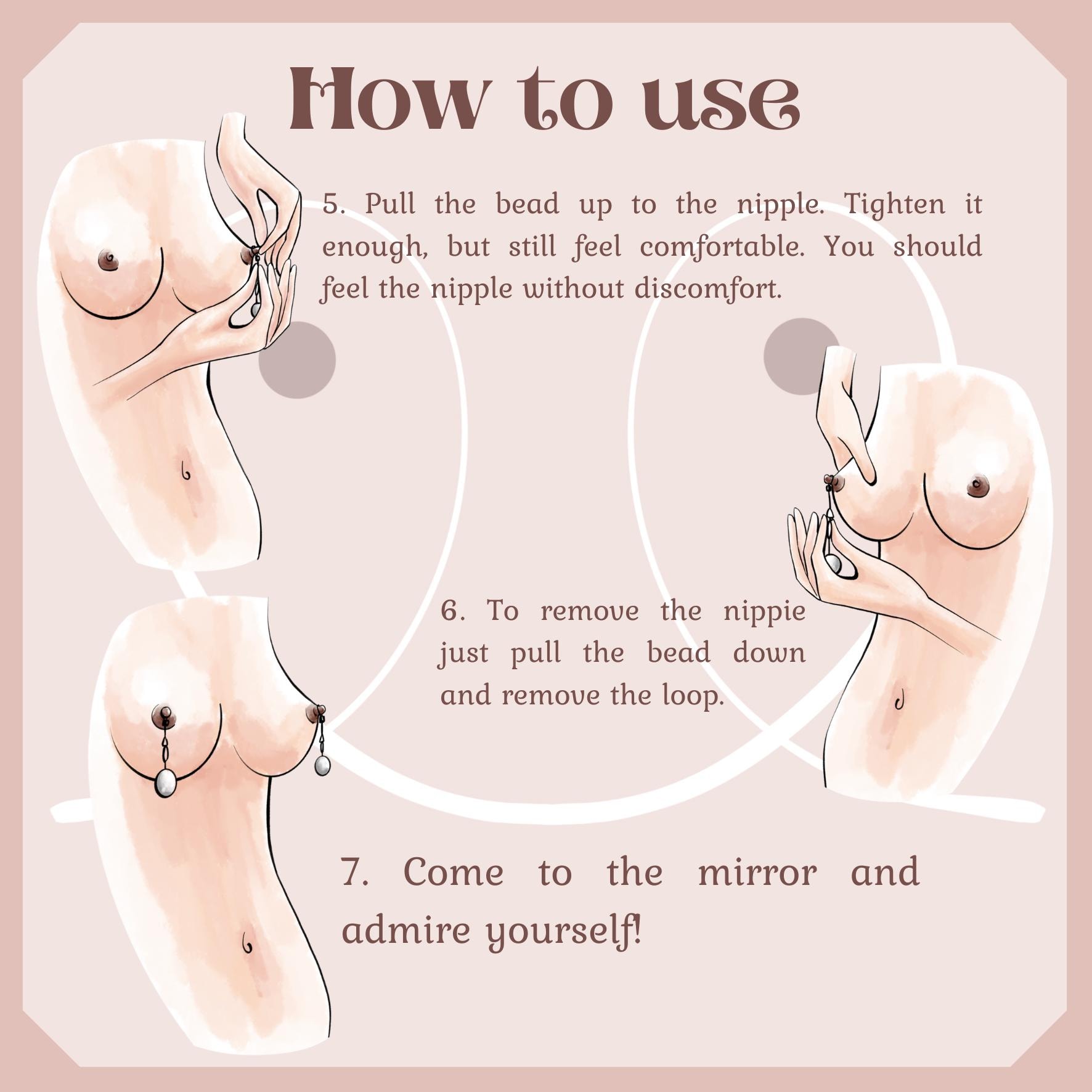 How to use

5. Pull the bead up to the nipple. Tighten it enough, but still feel comfortable. You should feel the nipple without discomfort.

6. To remove the nippie just pull the bead down and remove the loop.

7. Come to the mirror and admire yourself!