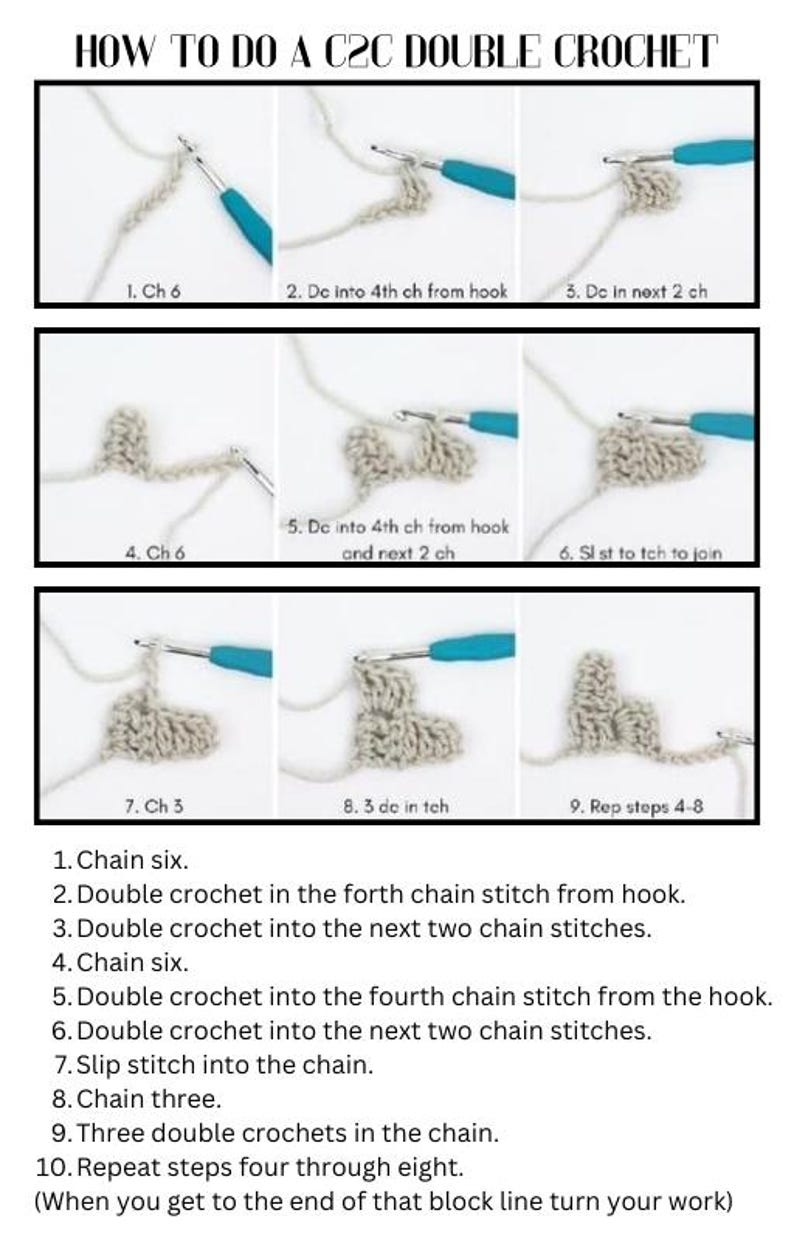 HOW TO DO A C2C DOUBLE CROCHET

1. Ch 6

2. Dc into 4th ch from hook

3. Dc in next 2 ch

4. Ch 6

5. Dc into 4th ch from hook and next 2 ch

6. Sl st to tch to join

7. Ch 3

8. 3 dc in tch

9. Rep steps 4-8

1. Chain six.
2. Double crochet in the forth chain stitch from hook.
3. Double crochet into the next two chain stitches.
4. Chain six.
5. Double crochet into the fourth chain stitch from the hook.
6. Double crochet into the next two chain stitches.
7. Slip stitch into the chain.
8. Chain three.
9. Three double crochets in the chain.
10. Repeat steps four through eight.
(When you get to the end of that block line turn your work)