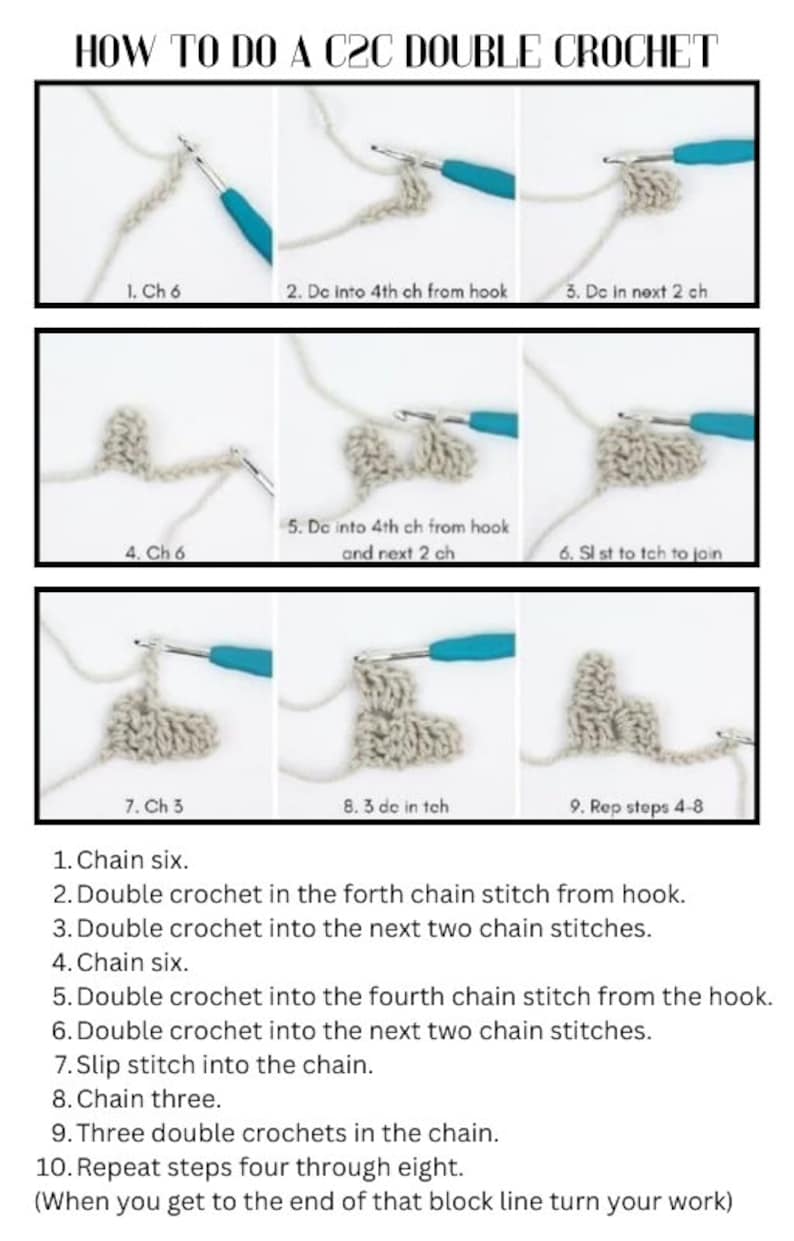 HOW TO DO A C2C DOUBLE CROCHET

1. Ch 6

2. Dc into 4th ch from hook

3. Dc in next 2 ch

4. Ch 6

5. Dc into 4th ch from hook and next 2 ch

6. Sl st to tch to join

7. Ch 3

8. 3 dc in tch

9. Rep steps 4-8

1. Chain six.
2. Double crochet in the forth chain stitch from hook.
3. Double crochet into the next two chain stitches.
4. Chain six.
5. Double crochet into the fourth chain stitch from the hook.
6. Double crochet into the next two chain stitches.
7. Slip stitch into the chain.
8. Chain three.
9. Three double crochets in the chain.
10. Repeat steps four through eight.
(When you get to the end of that block line turn your work)