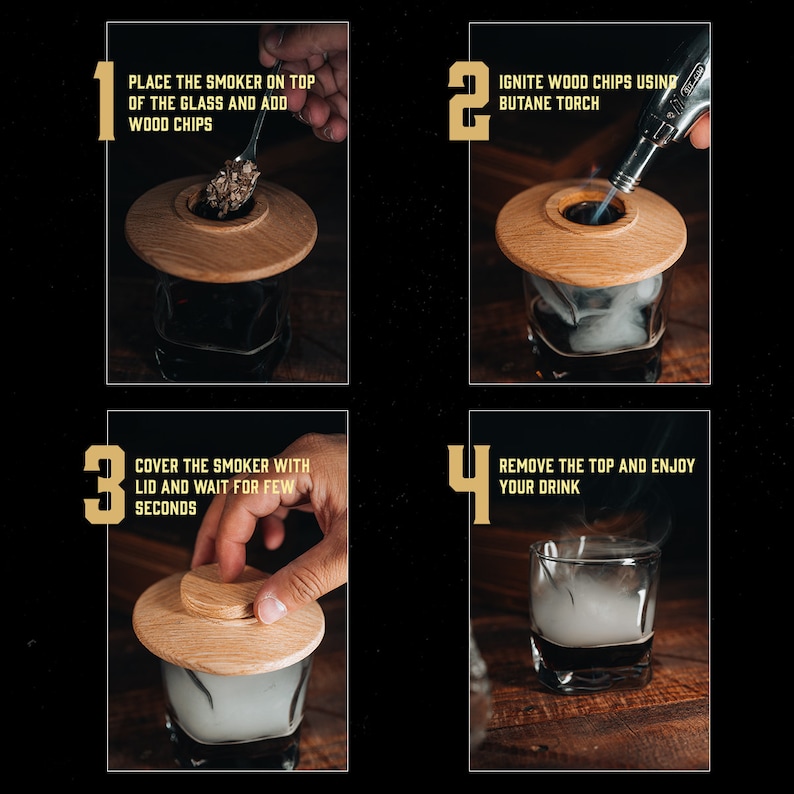 1 PLACE THE SMOKER ON TOP OF THE GLASS AND ADD WOOD CHIPS

2 IGNITE WOOD CHIPS USING BUTANE TORCH

3 COVER THE SMOKER WITH LID AND WAIT FOR FEW SECONDS

4 REMOVE THE TOP AND ENJOY YOUR DRINK