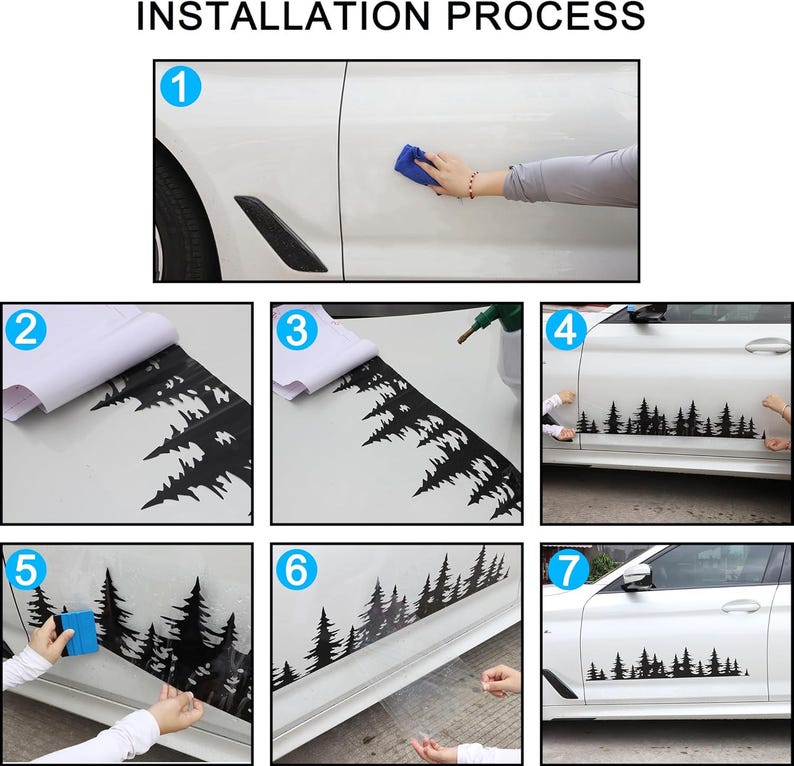 INSTALLATION PROCESS

1

2

3

4

5

6

7