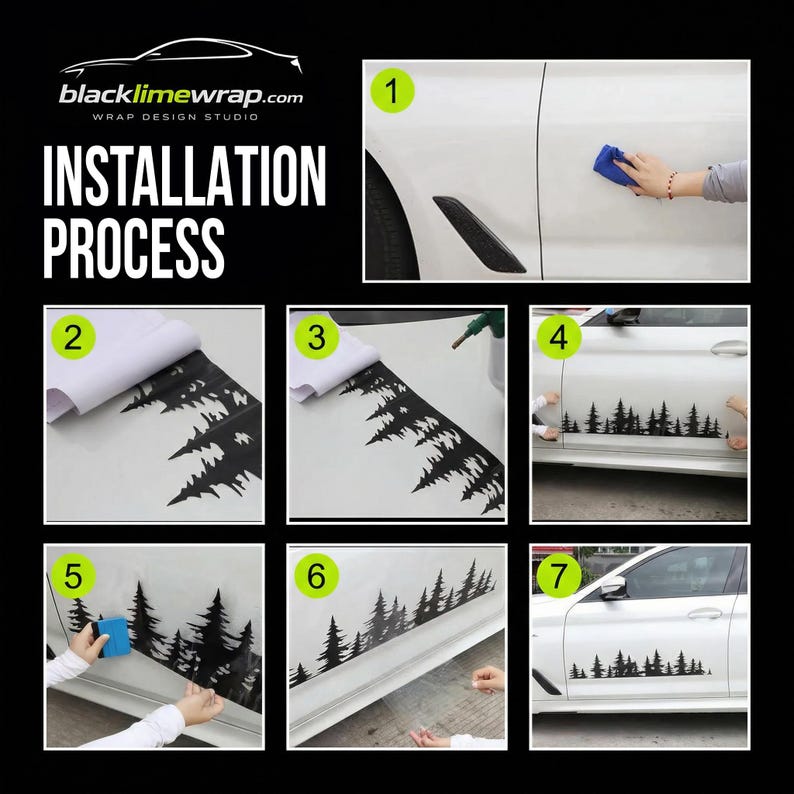 blacklimewrap.com
WRAP DESIGN STUDIO

INSTALLATION PROCESS

1

2

3

4

5

6

7