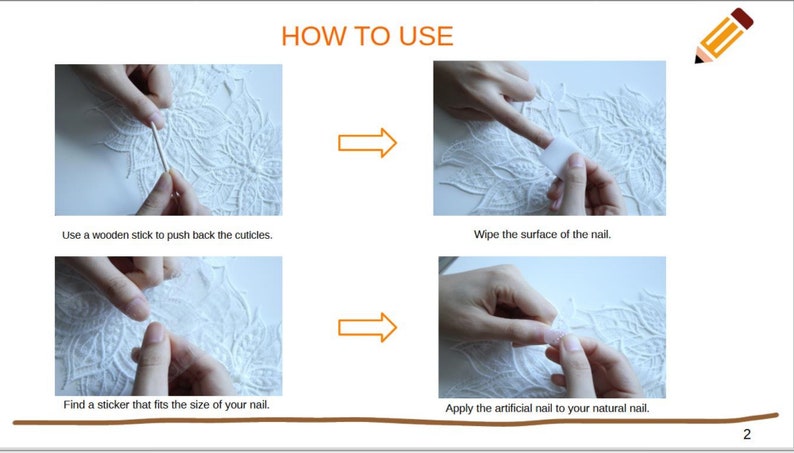 HOW TO USE

Use a wooden stick to push back the cuticles.

Wipe the surface of the nail.

Find a sticker that fits the size of your nail.

Apply the artificial nail to your natural nail.

2