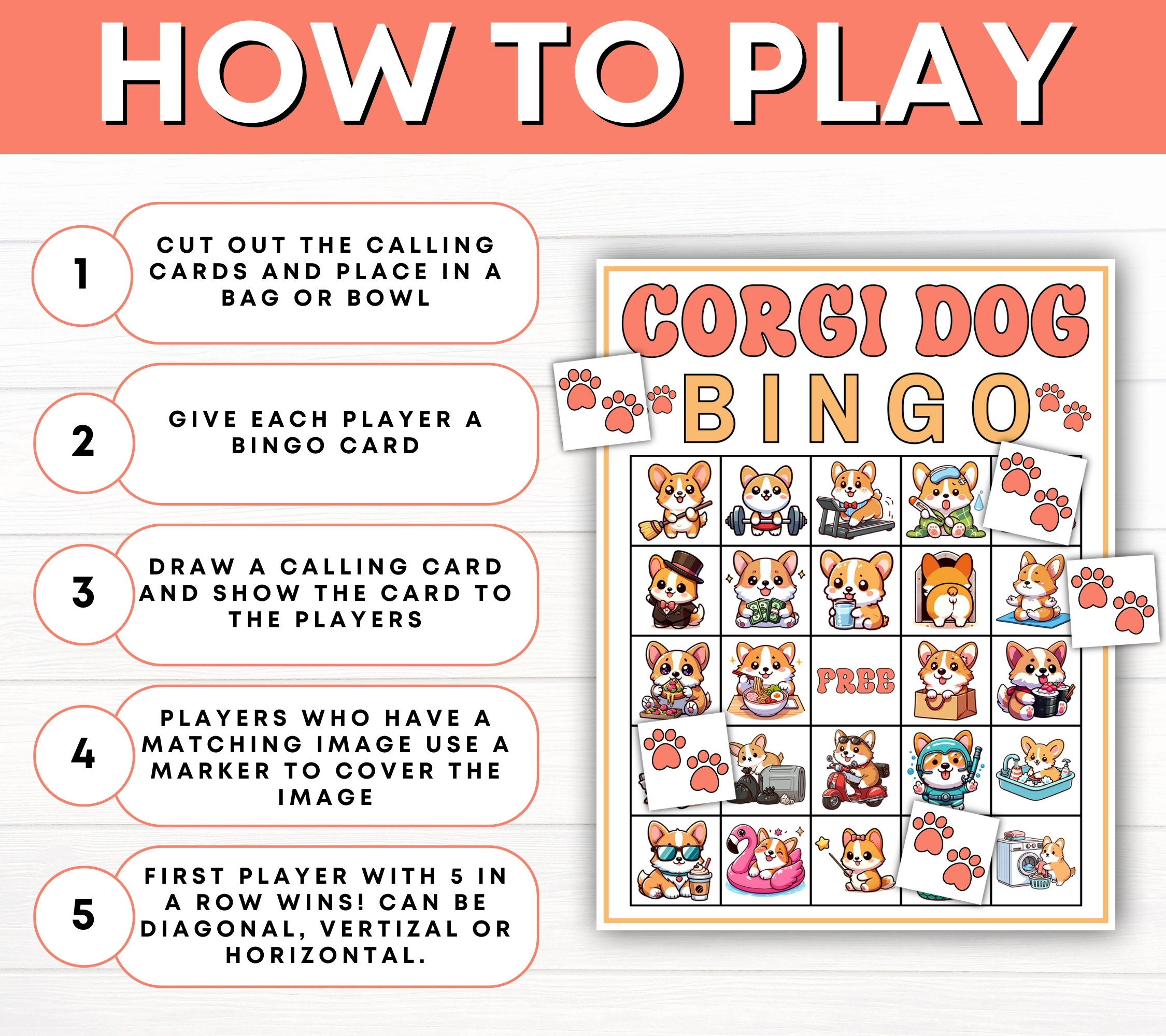 HOW TO PLAY

1
CUT OUT THE CALLING CARDS AND PLACE IN A BAG OR BOWL

2
GIVE EACH PLAYER A BINGO CARD

3
DRAW A CALLING CARD AND SHOW THE CARD TO THE PLAYERS

4
PLAYERS WHO HAVE A MATCHING IMAGE USE A MARKER TO COVER THE IMAGE

5
FIRST PLAYER WITH 5 IN A ROW WINS! CAN BE DIAGONAL, VERTIZAL OR HORIZONTAL.

CORGI DOG
BINGO

FREE