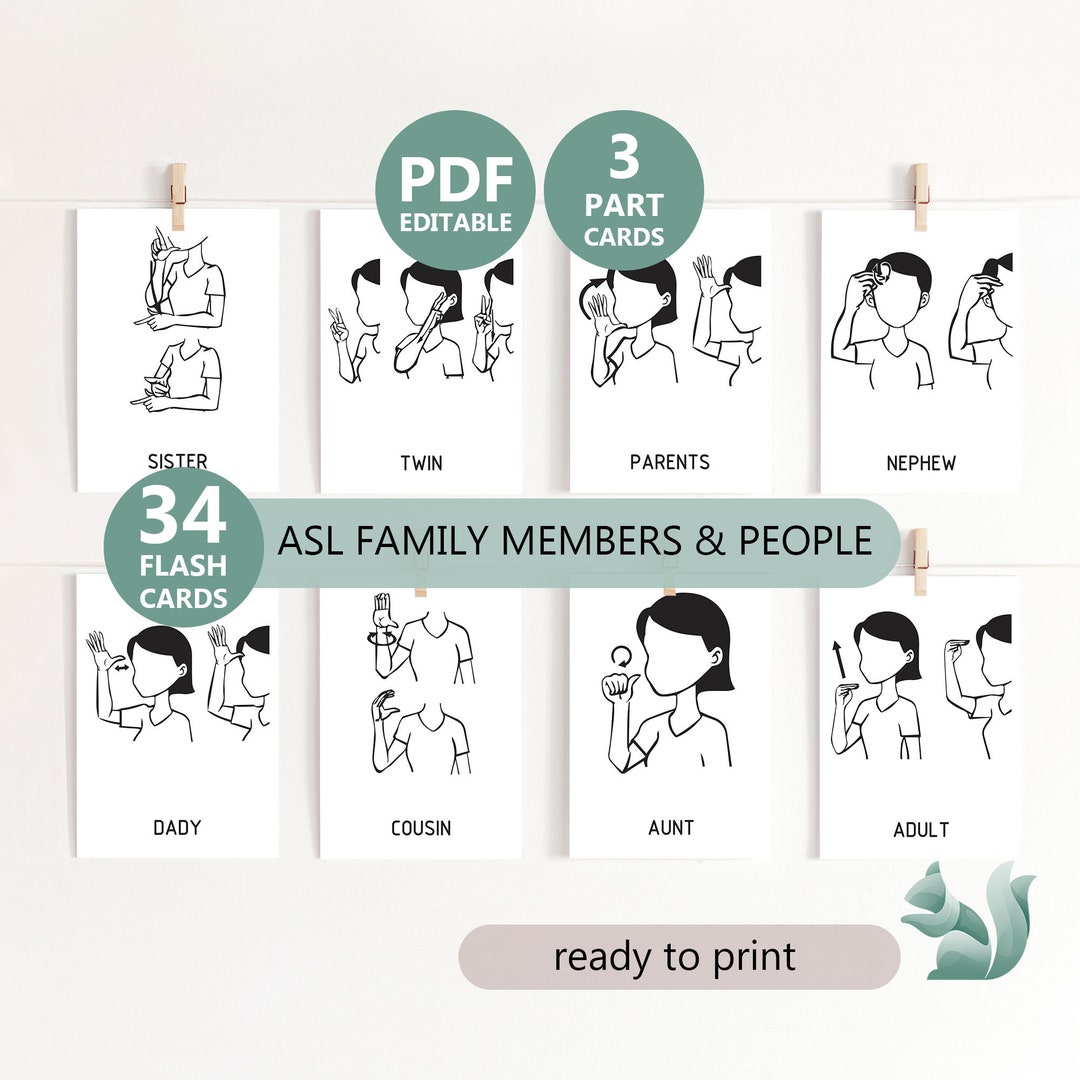 PDF EDITABLE

3 PART CARDS

SISTER

TWIN

PARENTS

NEPHEW

34 FLASH CARDS

ASL FAMILY MEMBERS & PEOPLE

DADY

COUSIN

AUNT

ADULT

ready to print