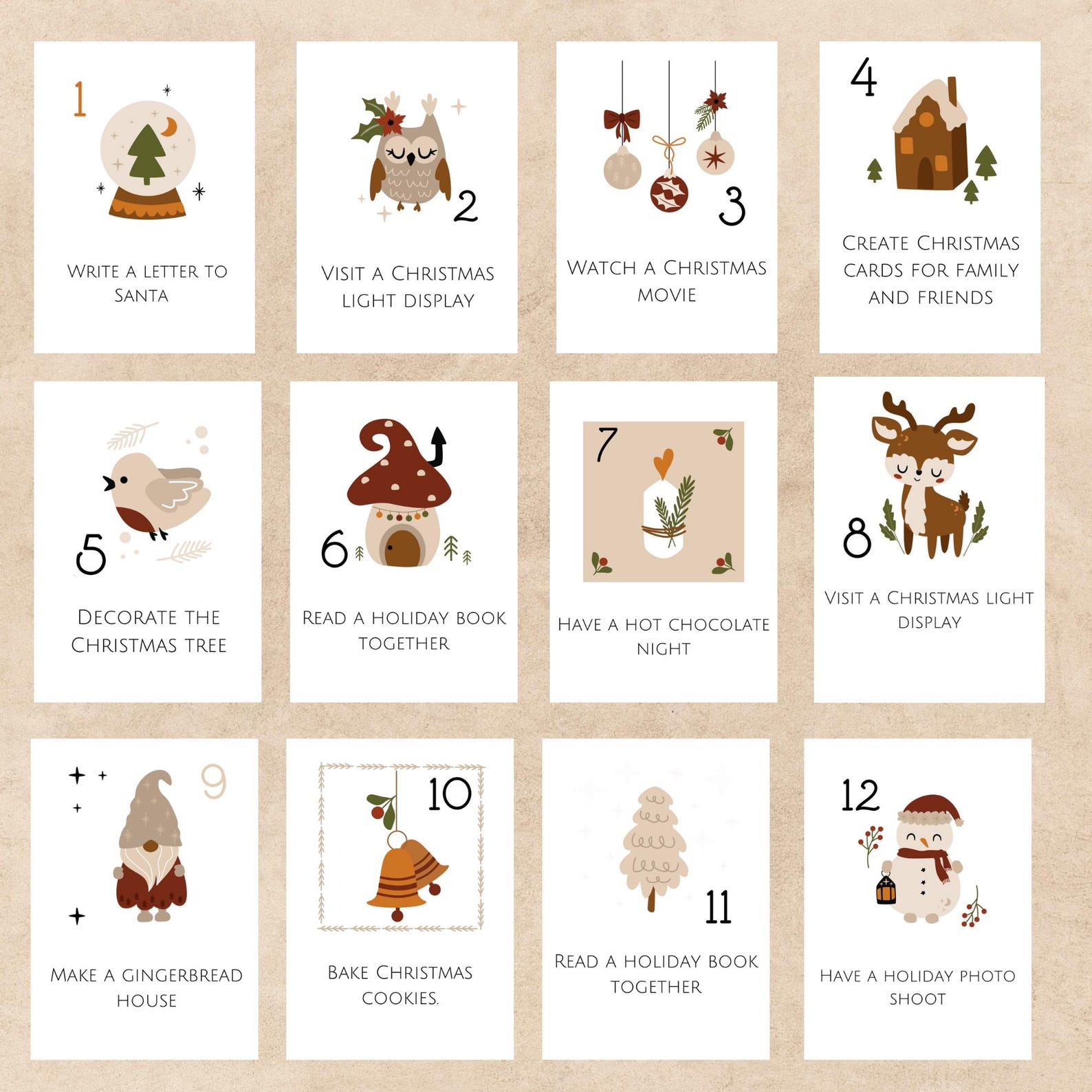 1

Write a letter to Santa

2

Visit a Christmas light display

3

Watch a Christmas movie

4

Create Christmas cards for family and friends

5

Decorate the Christmas tree

6

Read a holiday book together

7

Have a hot chocolate night

8

Visit a Christmas light display

9

Make a gingerbread house

10

Bake Christmas cookies.

11

Read a holiday book together

12

Have a holiday photo shoot