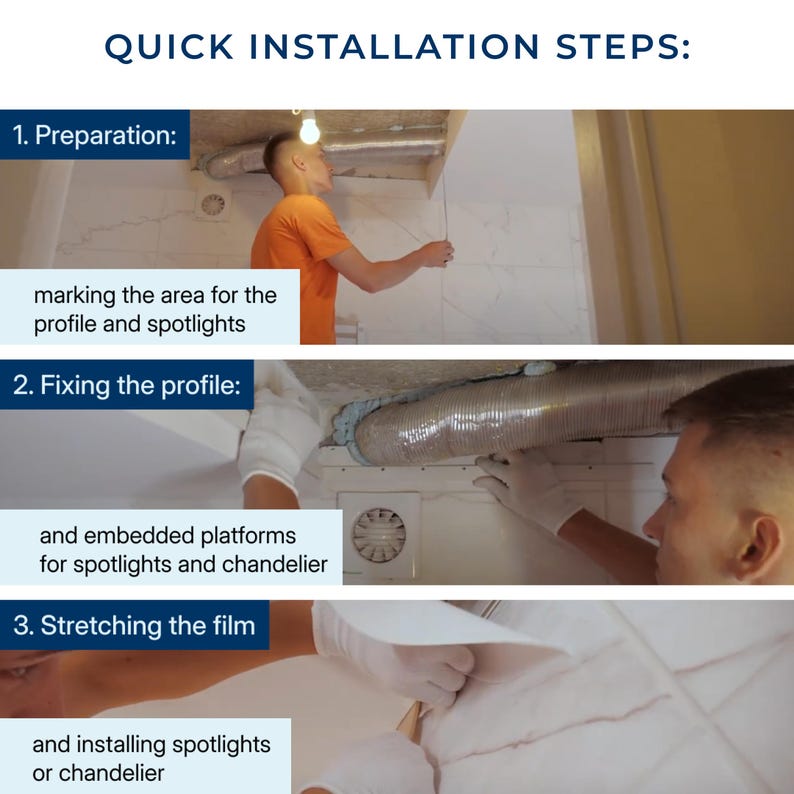 QUICK INSTALLATION STEPS:

1. Preparation:

marking the area for the profile and spotlights

2. Fixing the profile:

and embedded platforms for spotlights and chandelier

3. Stretching the film

and installing spotlights or chandelier