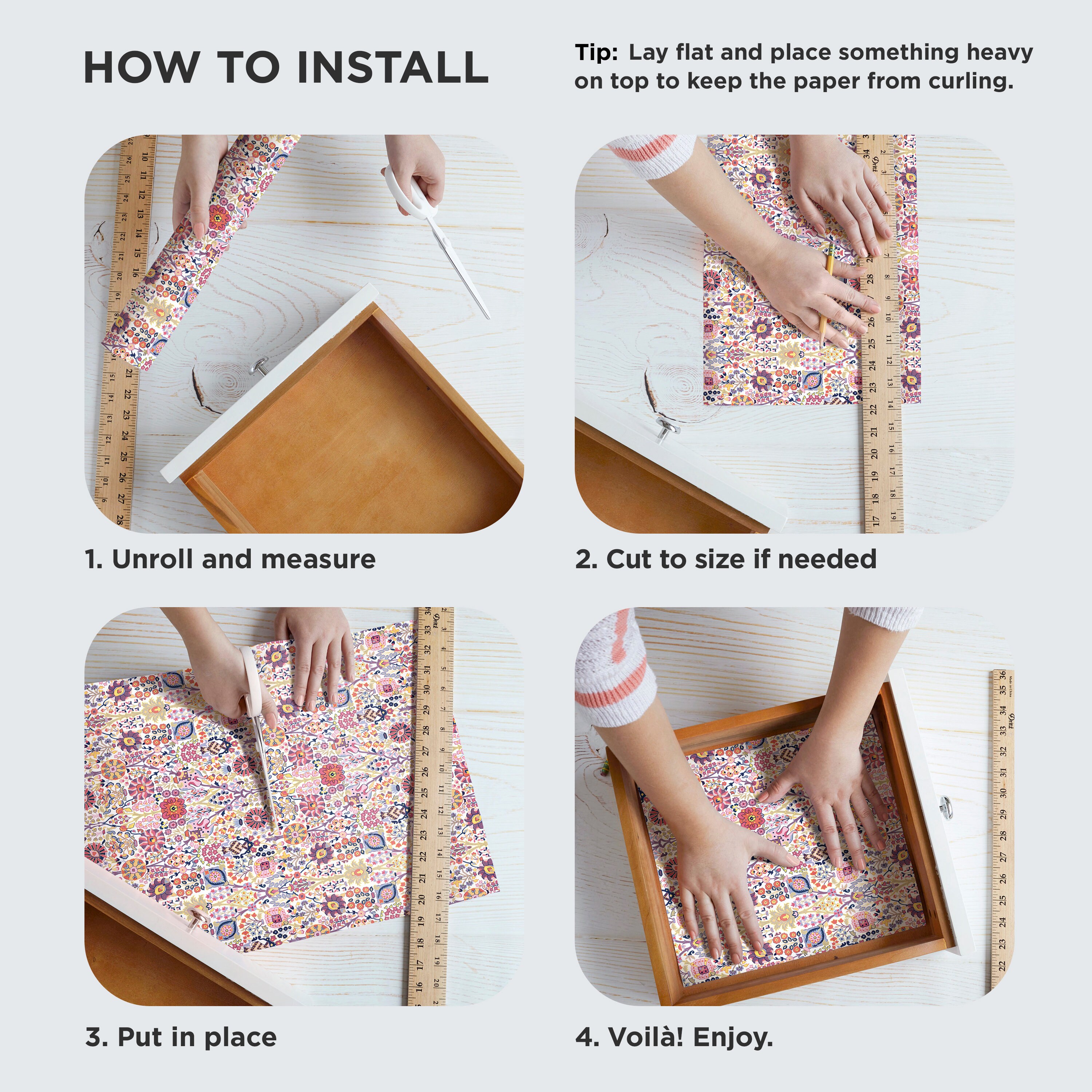 HOW TO INSTALL

Tip: Lay flat and place something heavy on top to keep the paper from curling.

1. Unroll and measure

2. Cut to size if needed

3. Put in place

4. Voilà! Enjoy.