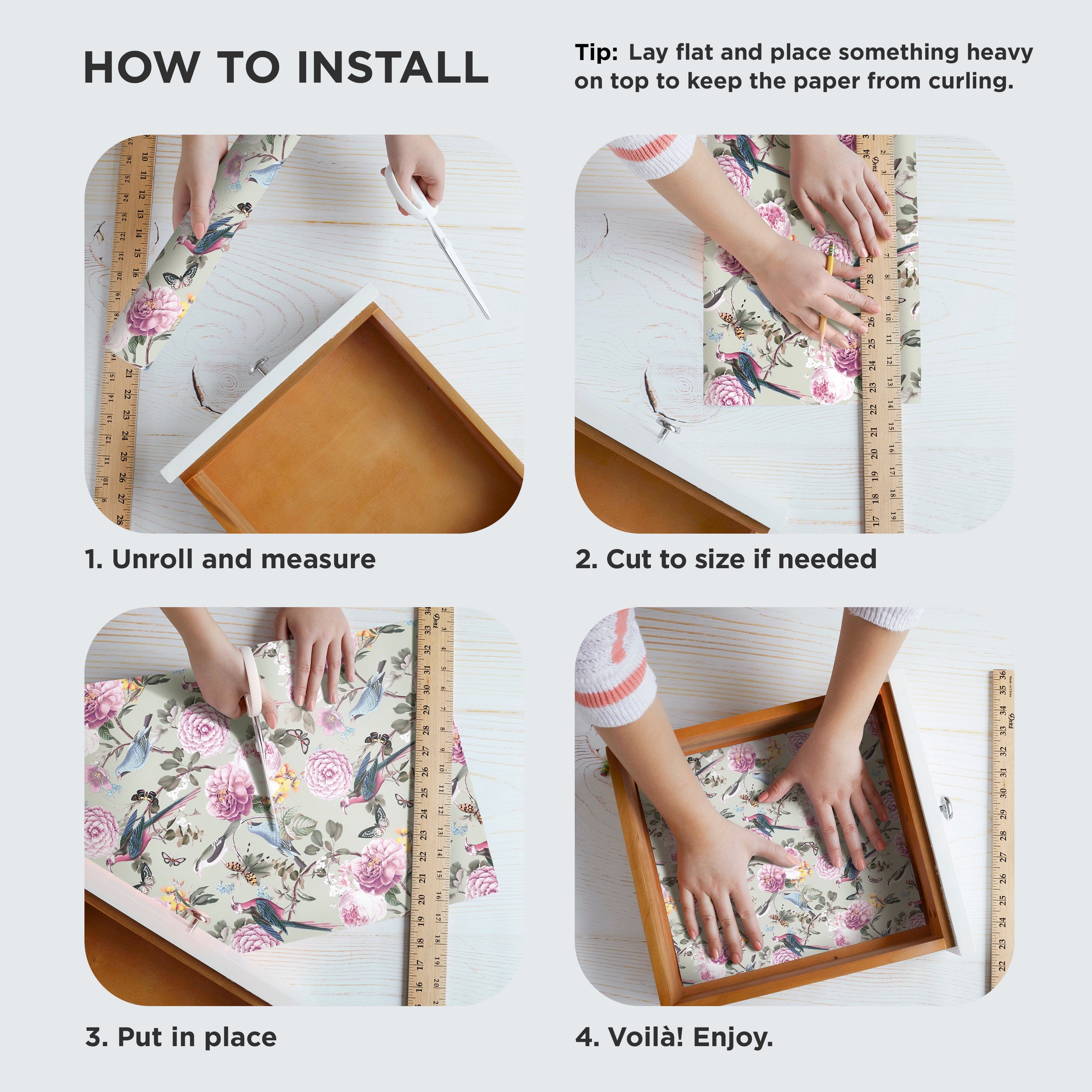 HOW TO INSTALL

Tip: Lay flat and place something heavy on top to keep the paper from curling.

1. Unroll and measure

2. Cut to size if needed

3. Put in place

4. Voilà! Enjoy.