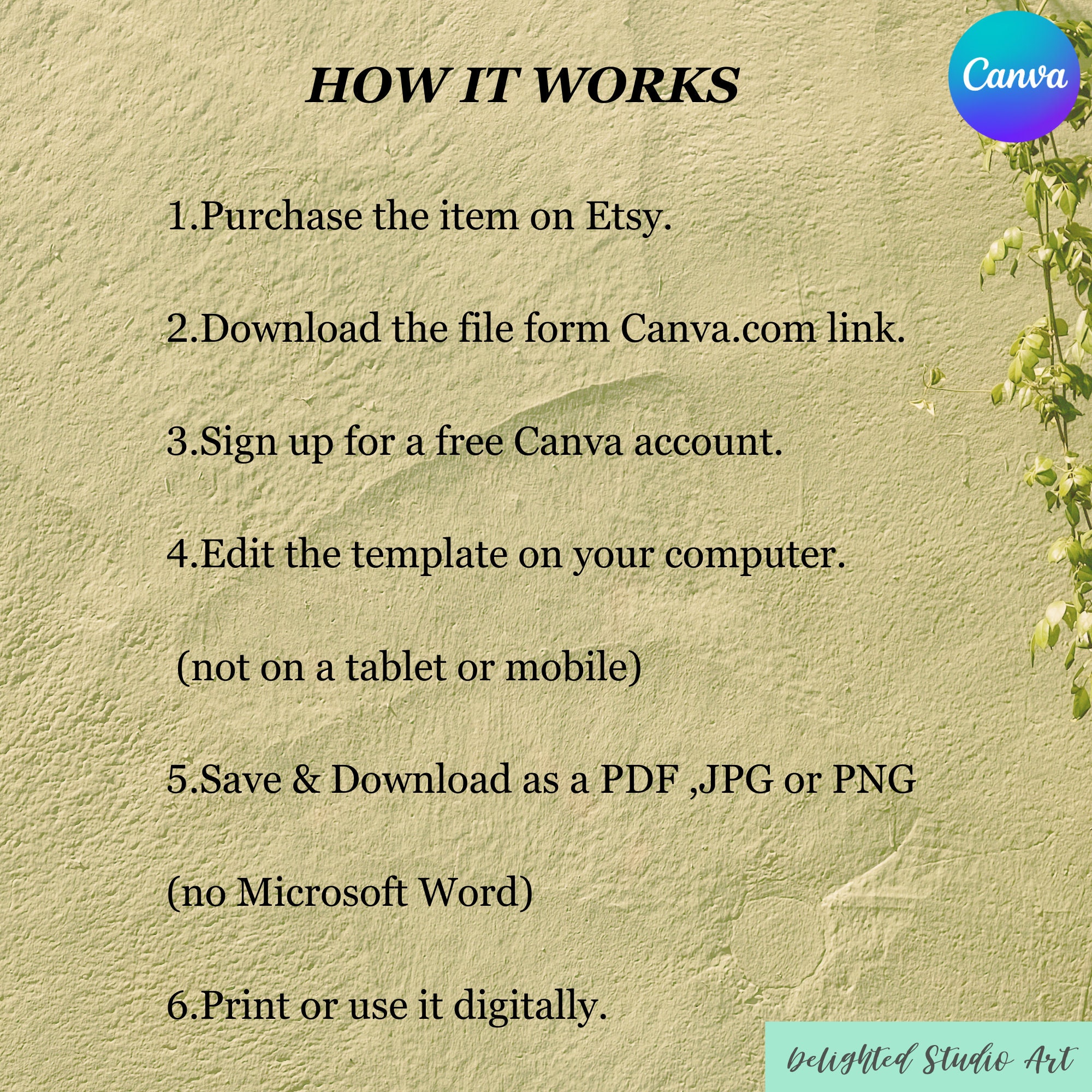 HOW IT WORKS

Canva

1.Purchase the item on Etsy.

2.Download the file form Canva.com link.

3.Sign up for a free Canva account.

4.Edit the template on your computer.

(not on a tablet or mobile)

5.Save & Download as a PDF ,JPG or PNG

(no Microsoft Word)

6.Print or use it digitally.

Delighted Studio Art