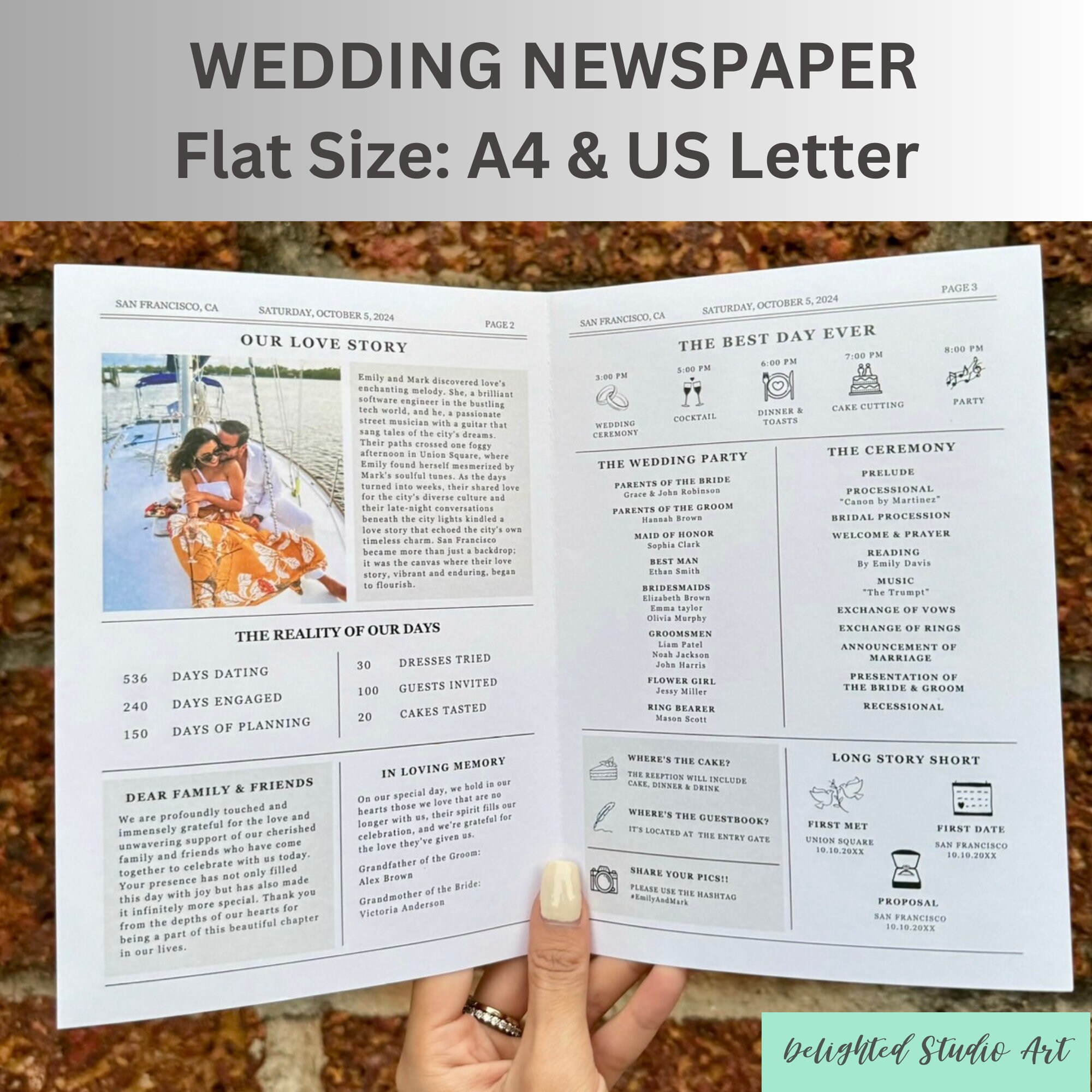 WEDDING NEWSPAPER
Flat Size: A4 & US Letter

SAN FRANCISCO, CA SATURDAY, OCTOBER 5, 2024 PAGE 2

OUR LOVE STORY

Emily and Mark discovered love's enchanting melody. She, a brilliant software engineer in the bustling tech world, and he, a passionate street musician with a guitar that sang tales of the city's dreams. Their paths crossed one foggy afternoon in Union Square, where Emily found herself mesmerized by Mark's soulful tunes. As the days turned into weeks, their shared love for the city's diverse culture and their late-night conversations beneath the city lights kindled a love story that echoed the city's own timeless charm. San Francisco became more than just a backdrop; it was the canvas where their love story, vibrant and enduring, began to flourish.

THE REALITY OF OUR DAYS

536 DAYS DATING
240 DAYS ENGAGED
150 DAYS OF PLANNING
30 DRESSES TRIED
100 GUESTS INVITED
20 CAKES TASTED

DEAR FAMILY & FRIENDS

We are profoundly touched and immensely grateful for the love and unwavering support of our cherished family and friends who have come together to celebrate with us today. Your presence has not only filled this day with joy but has also made it infinitely more special. Thank you from the depths of our hearts for being a part of this beautiful chapter in our lives.

IN LOVING MEMORY

On our special day, we hold in our hearts those we love that are no longer with us, their spirit fills our celebration, and we're grateful for the love they've given us.

Grandfather of the Groom:
Alex Brown

Grandmother of the Bride:
Victoria Anderson

SAN FRANCISCO, CA SATURDAY, OCTOBER 5, 2024 PAGE 3

THE BEST DAY EVER

3:00 PM WEDDING CEREMONY
5:00 PM COCKTAIL
6:00 PM DINNER & TOASTS
7:00 PM CAKE CUTTING
8:00 PM PARTY

THE WEDDING PARTY

PARENTS OF THE BRIDE
Grace & John Robinson
PARENTS OF THE GROOM
Hannah Brown
MAID OF HONOR
Sophia Clark
BEST MAN
Ethan Smith
BRIDESMAIDS
Elizabeth Brown
Emma taylor
Olivia Murphy
GROOMSMEN
Liam Patel
Noah Jackson
John Harris
FLOWER GIRL
Jessy Miller
RING BEARER
Mason Scott

THE CEREMONY

PRELUDE
PROCESSIONAL
"Canon by Martinez"
BRIDAL PROCESSION
WELCOME & PRAYER
READING
By Emily Davis
MUSIC
"The Trumpt"
EXCHANGE OF VOWS
EXCHANGE OF RINGS
ANNOUNCEMENT OF MARRIAGE
PRESENTATION OF THE BRIDE & GROOM
RECESSIONAL

WHERE'S THE CAKE?
THE REEPTION WILL INCLUDE CAKE, DINNER & DRINK

WHERE'S THE GUESTBOOK?
IT'S LOCATED AT THE ENTRY GATE

SHARE YOUR PICS!!
PLEASE USE THE HASHTAG
#EmilyAndMark

LONG STORY SHORT

FIRST MET
UNION SQUARE
10.10.20XX

FIRST DATE
SAN FRANCISCO
10.10.20XX

PROPOSAL
SAN FRANCISCO
10.10.20XX

Delighted Studio Art