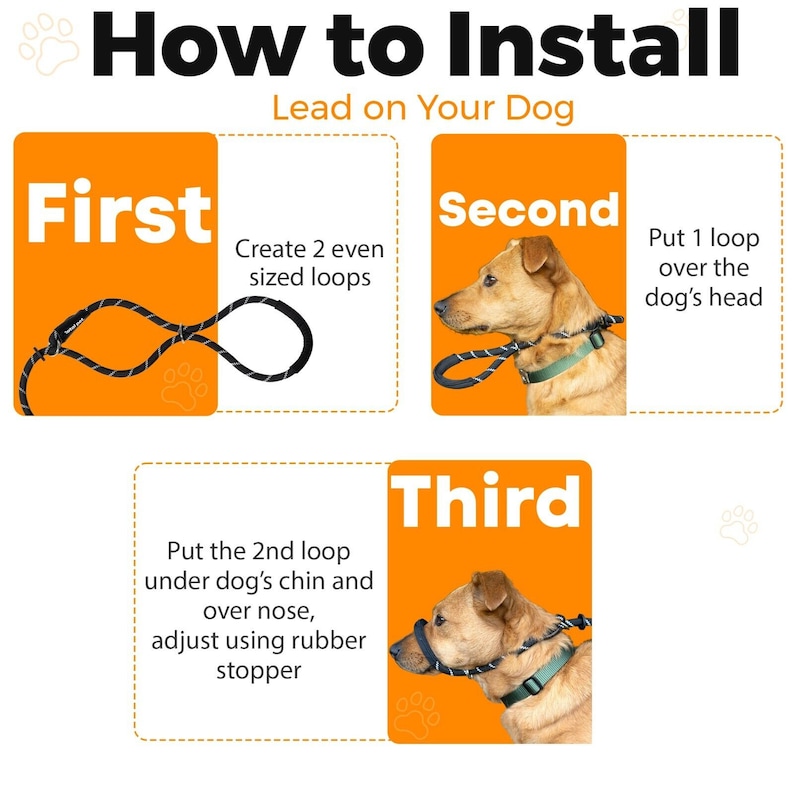 How to Install

Lead on Your Dog

First

Create 2 even sized loops

Second

Put 1 loop over the dog's head

Third

Put the 2nd loop under dog's chin and over nose, adjust using rubber stopper