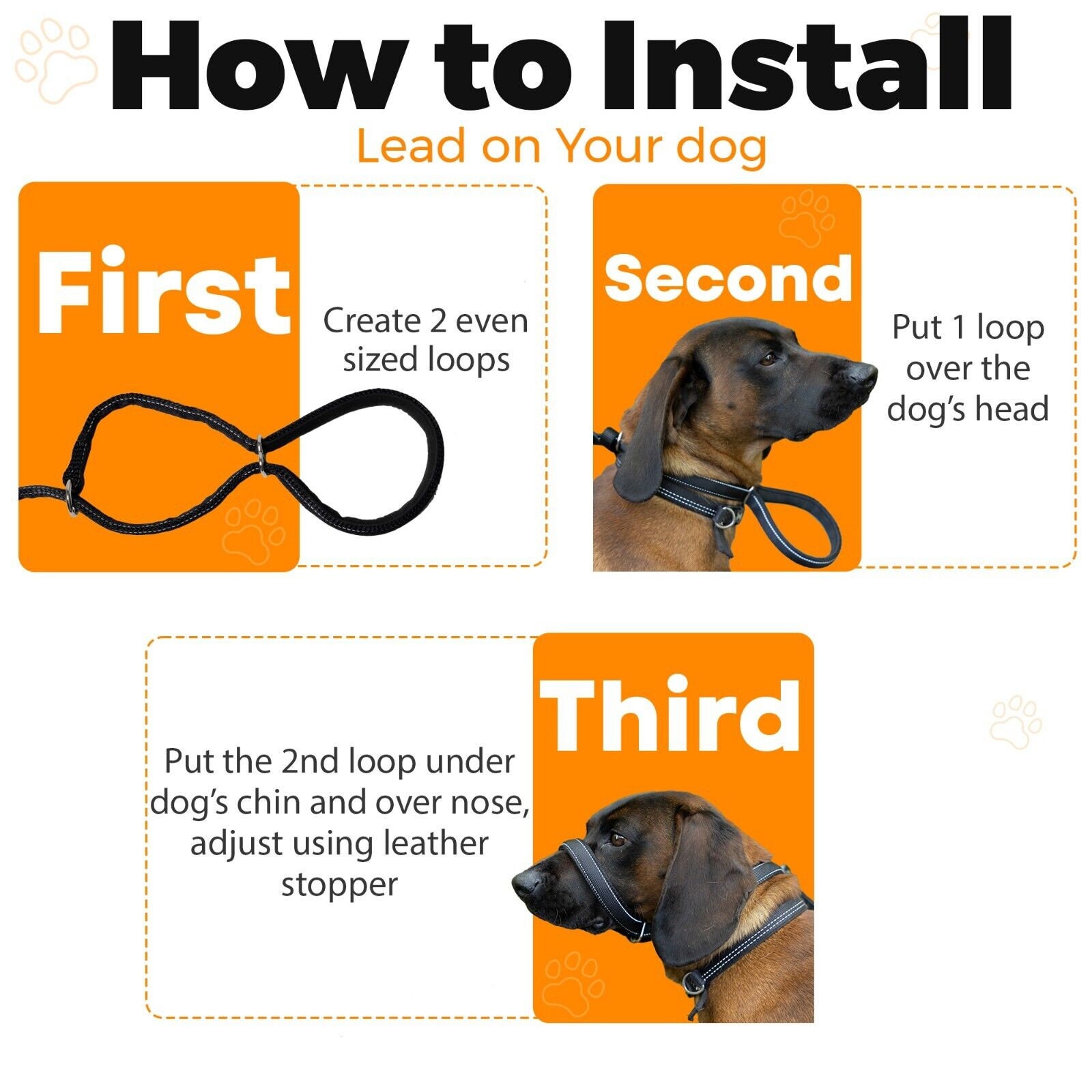 How to Install

Lead on Your dog

First

Create 2 even sized loops

Second

Put 1 loop over the dog's head

Third

Put the 2nd loop under dog's chin and over nose, adjust using leather stopper