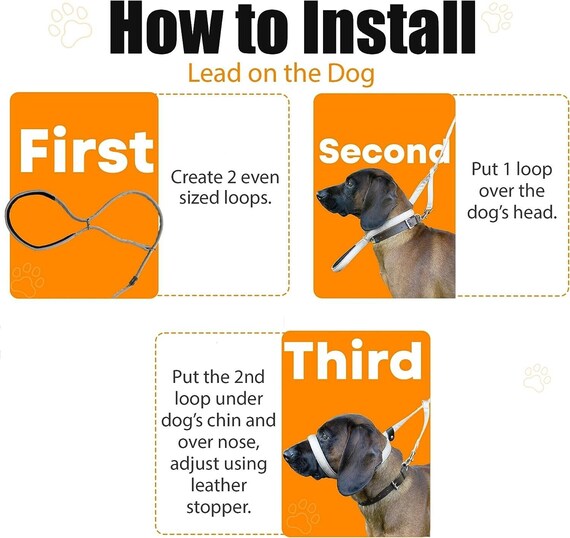 How to Install
Lead on the Dog

First

Create 2 even sized loops.

Second

Put 1 loop over the dog's head.

Third

Put the 2nd loop under dog's chin and over nose, adjust using leather stopper.