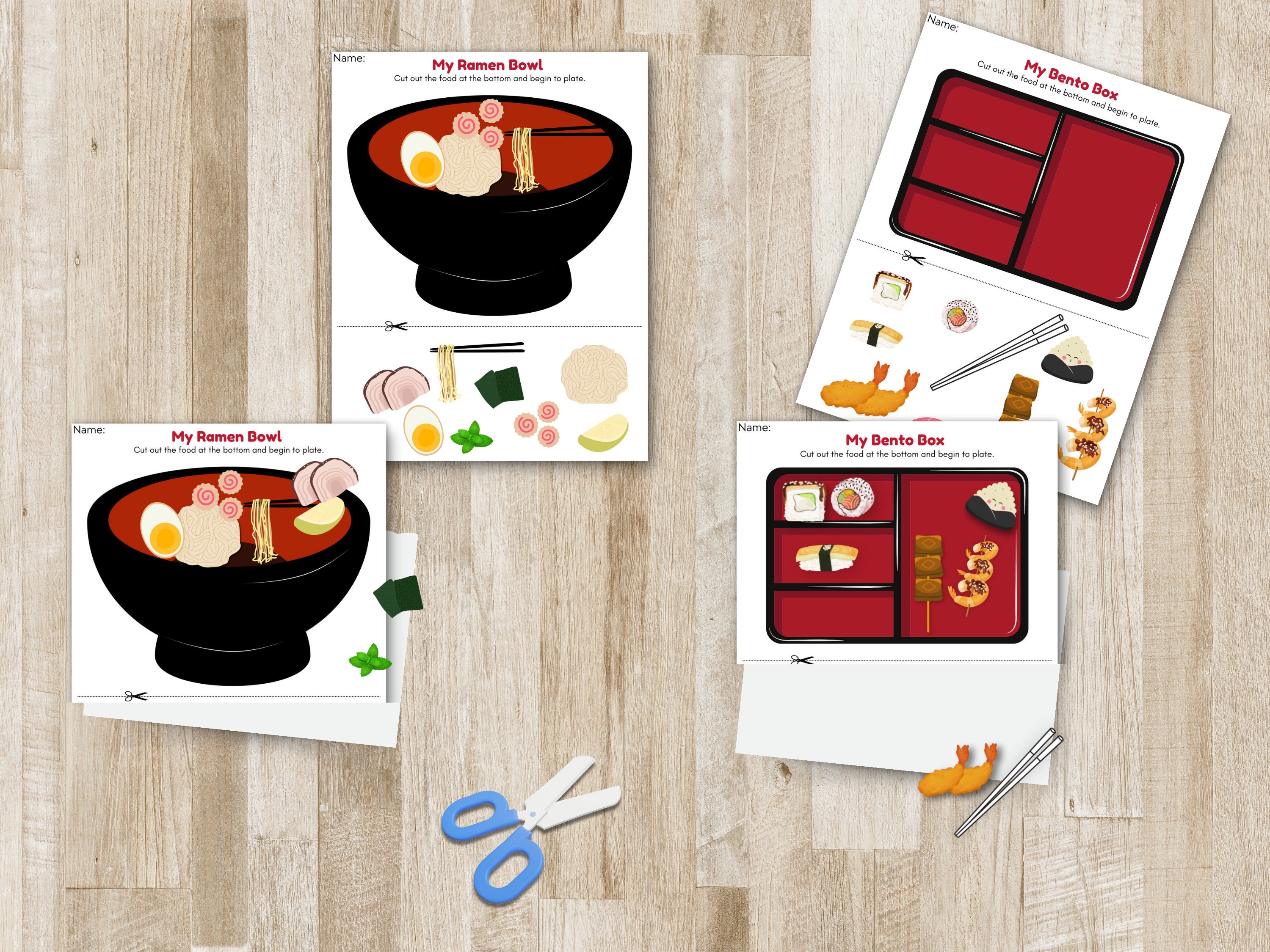 Name:
My Ramen Bowl
Cut out the food at the bottom and begin to plate.

Name:
My Bento Box
Cut out the food at the bottom and begin to plate.

Name:
My Ramen Bowl
Cut out the food at the bottom and begin to plate.

Name:
My Bento Box
Cut out the food at the bottom and begin to plate.