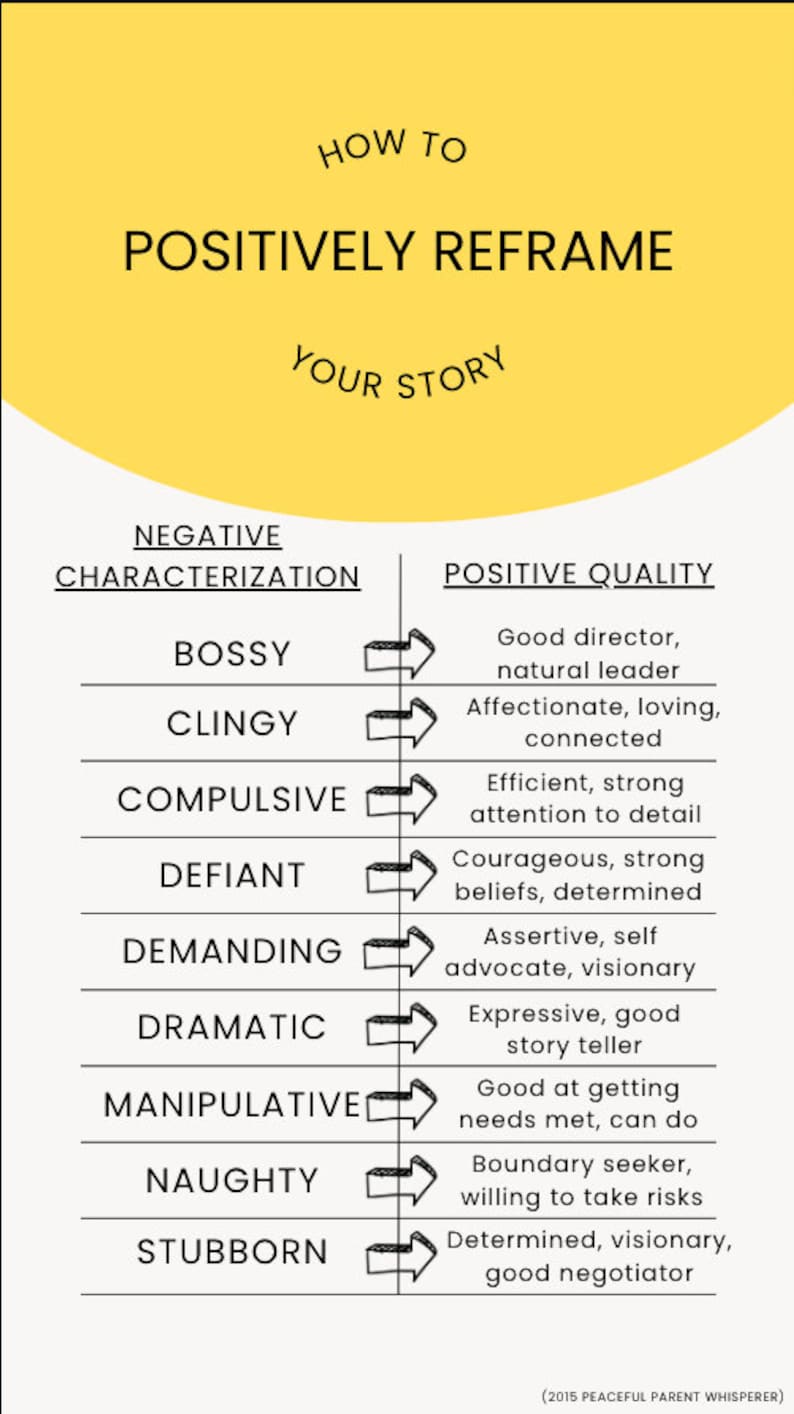 HOW TO

POSITIVELY REFRAME

YOUR STORY

| NEGATIVE CHARACTERIZATION | POSITIVE QUALITY |
|---|---|
| BOSSY | Good director, natural leader |
| CLINGY | Affectionate, loving, connected |
| COMPULSIVE | Efficient, strong attention to detail |
| DEFIANT | Courageous, strong beliefs, determined |
| DEMANDING | Assertive, self advocate, visionary |
| DRAMATIC | Expressive, good story teller |
| MANIPULATIVE | Good at getting needs met, can do |
| NAUGHTY | Boundary seeker, willing to take risks |
| STUBBORN | Determined, visionary, good negotiator |

(2015 PEACEFUL PARENT WHISPERER)