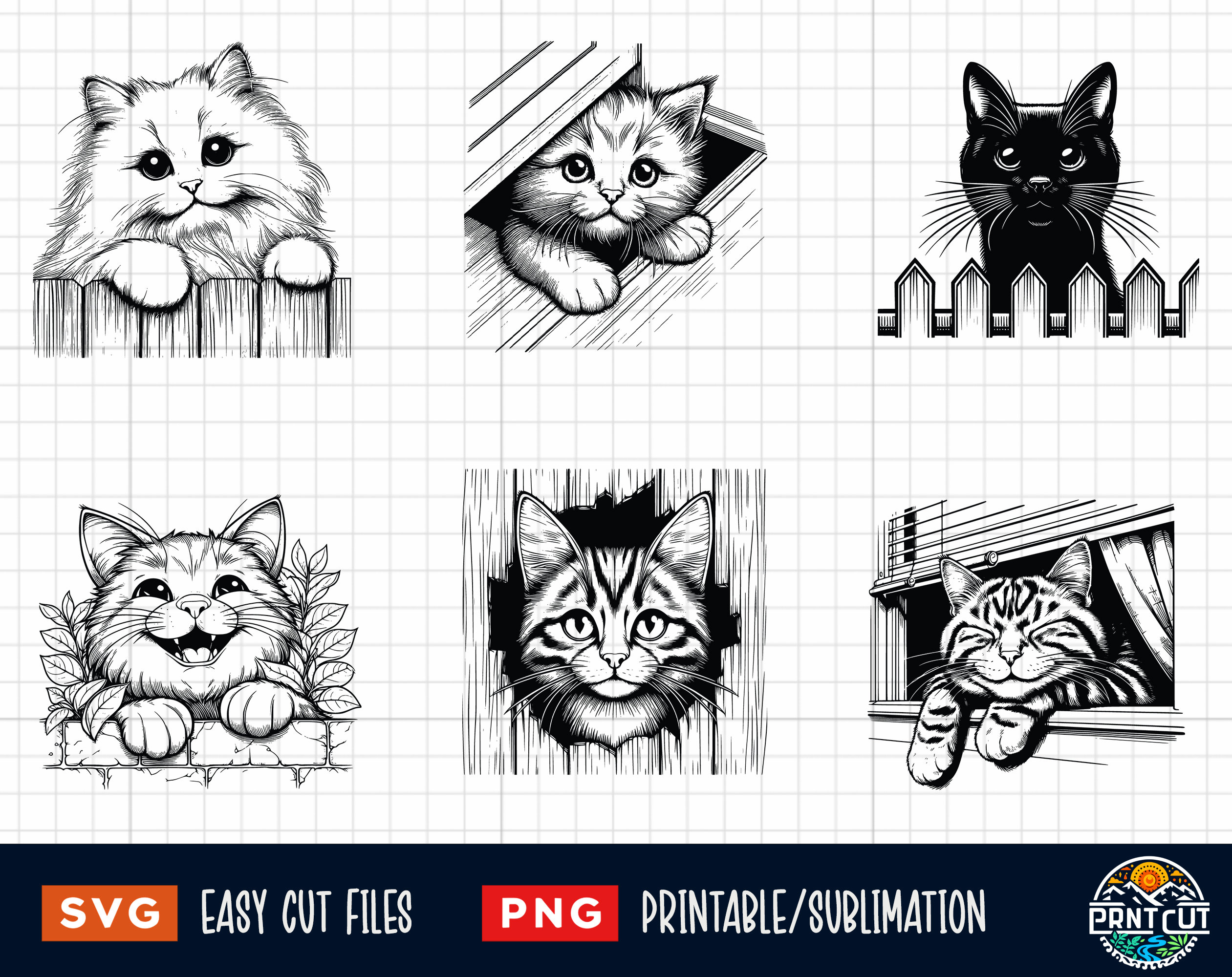 SVG EASY CUT FILES PNG PRINTABLE/SUBLIMATION

PRNT CUT