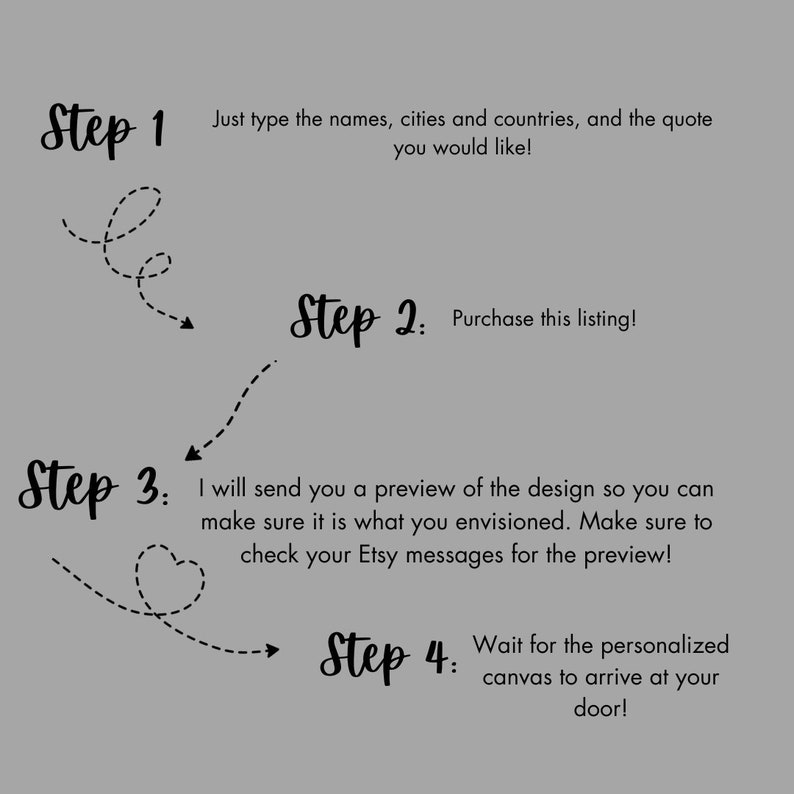 Step 1 Just type the names, cities and countries, and the quote you would like!

Step 2: Purchase this listing!

Step 3: I will send you a preview of the design so you can make sure it is what you envisioned. Make sure to check your Etsy messages for the preview!

Step 4: Wait for the personalized canvas to arrive at your door!