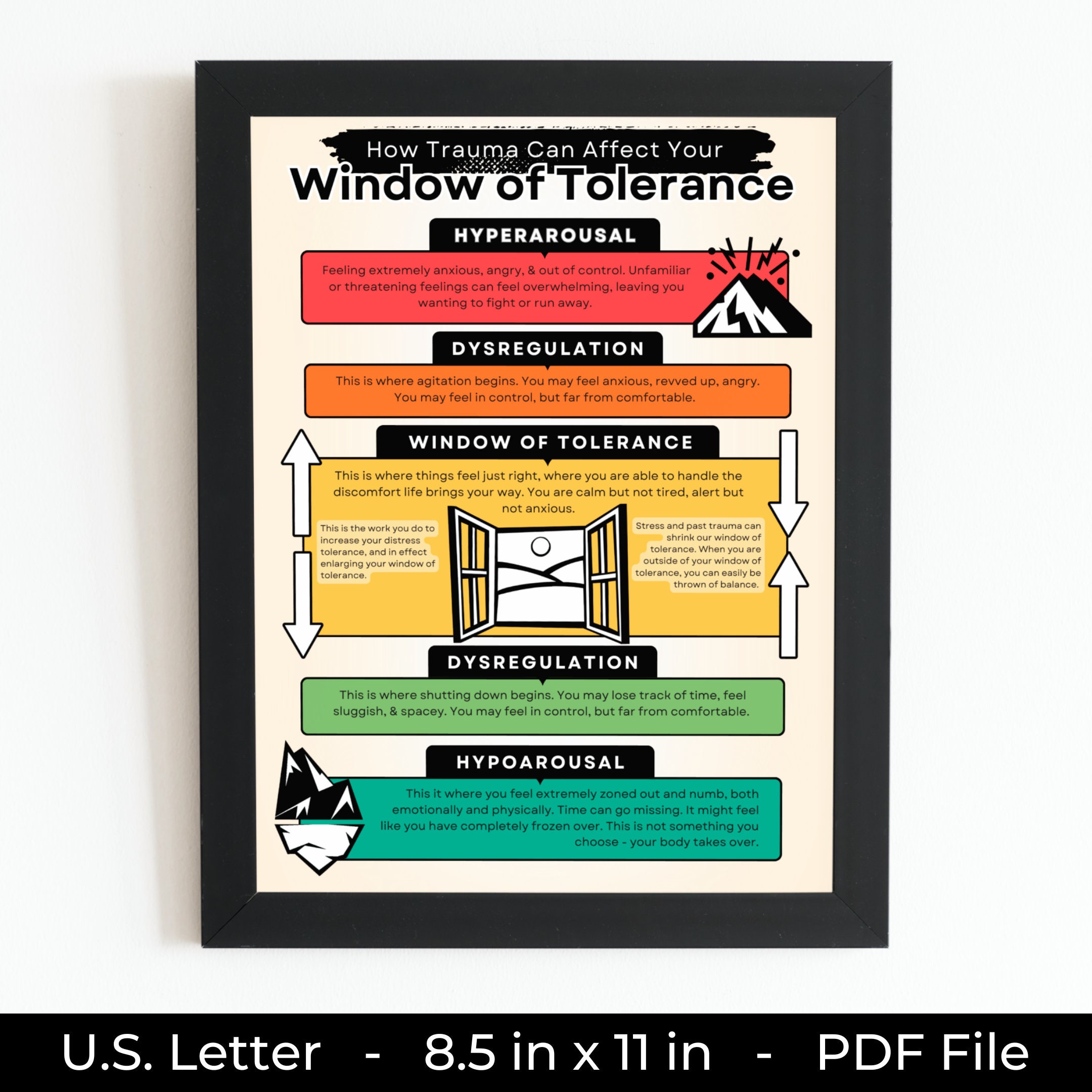 How Trauma Can Affect Your
Window of Tolerance

HYPERAROUSAL

Feeling extremely anxious, angry, & out of control. Unfamiliar or threatening feelings can feel overwhelming, leaving you wanting to fight or run away.

DYSREGULATION

This is where agitation begins. You may feel anxious, revved up, angry. You may feel in control, but far from comfortable.

WINDOW OF TOLERANCE

This is where things feel just right, where you are able to handle the discomfort life brings your way. You are calm but not tired, alert but not anxious.

This is the work you do to increase your distress tolerance, and in effect enlarging your window of tolerance.

Stress and past trauma can shrink our window of tolerance. When you are outside of your window of tolerance, you can easily be thrown of balance.

DYSREGULATION

This is where shutting down begins. You may lose track of time, feel sluggish, & spacey. You may feel in control, but far from comfortable.

HYPOAROUSAL

This it where you feel extremely zoned out and numb, both emotionally and physically. Time can go missing. It might feel like you have completely frozen over. This is not something you choose - your body takes over.

U.S. Letter - 8.5 in x 11 in - PDF File