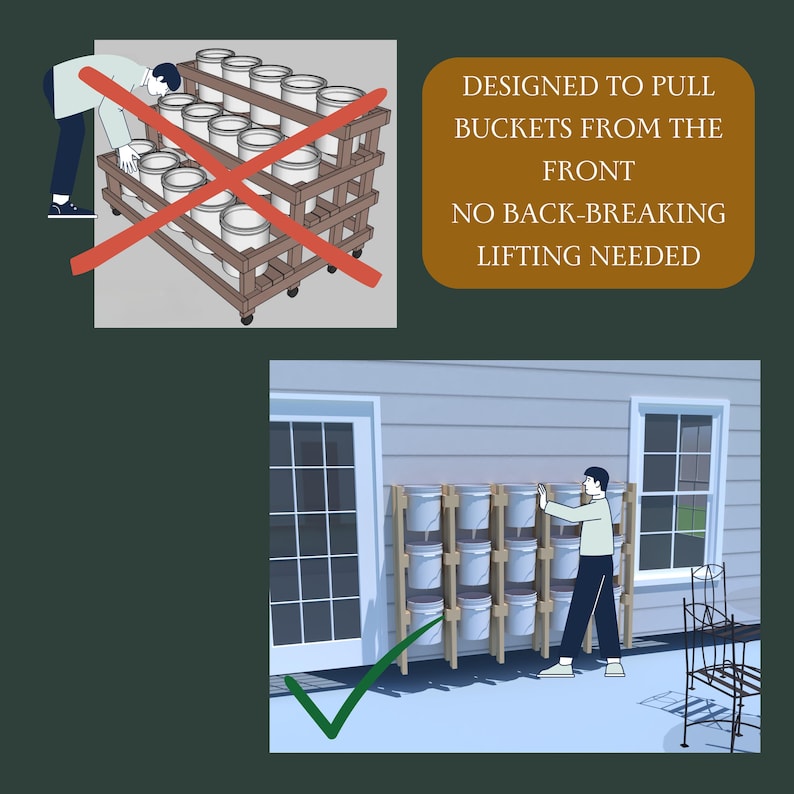 DESIGNED TO PULL BUCKETS FROM THE FRONT
NO BACK-BREAKING LIFTING NEEDED