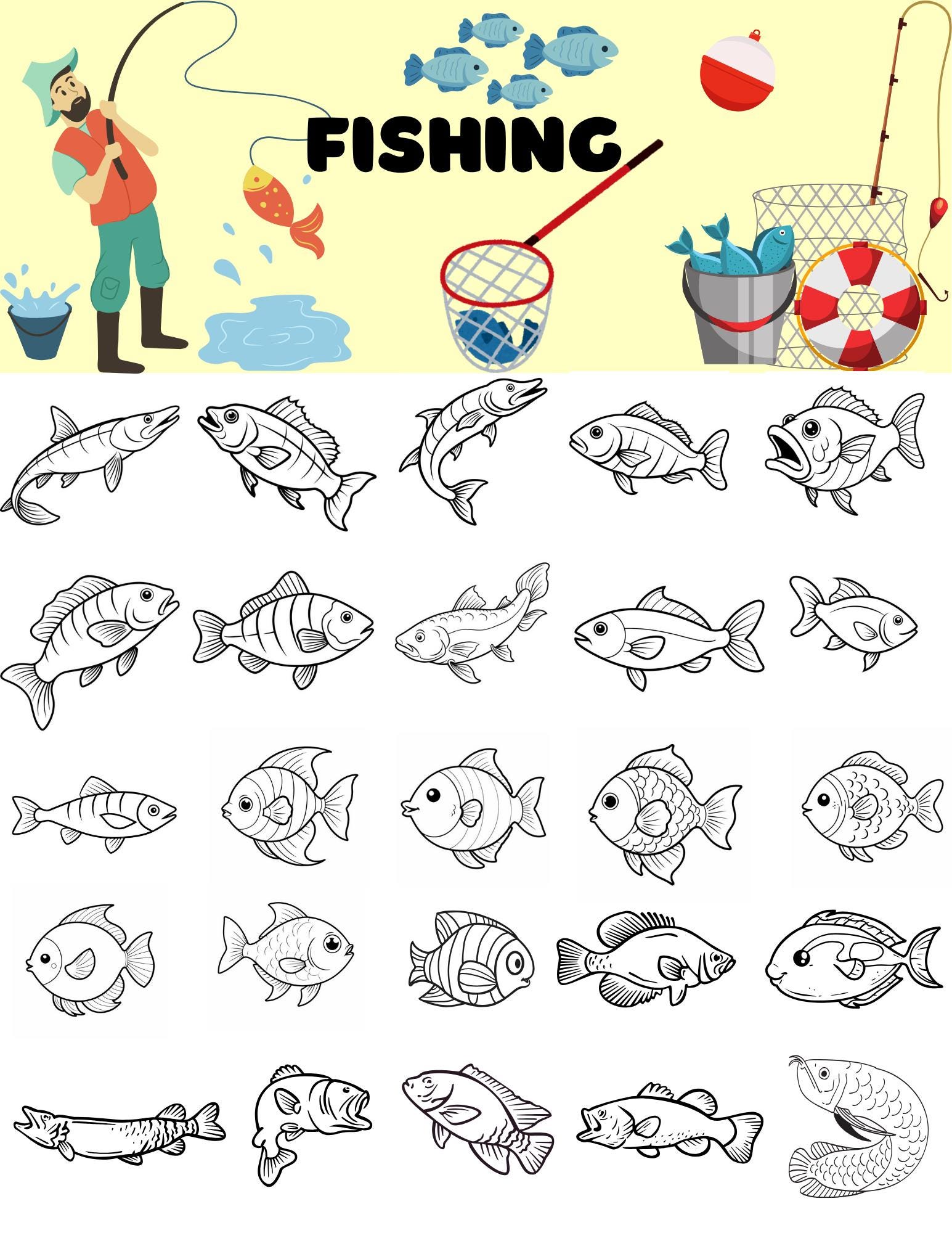 FISHING