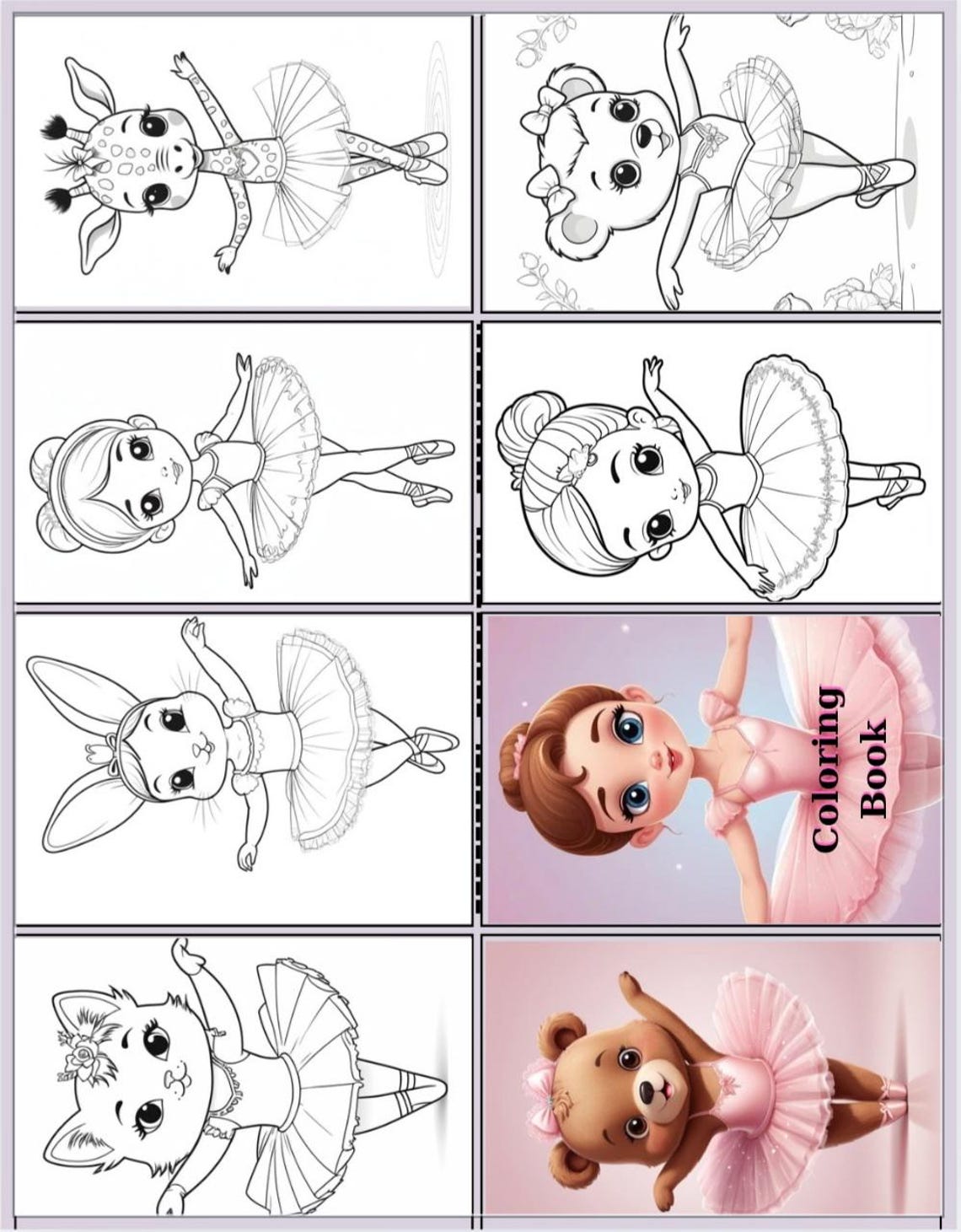 Coloring Book