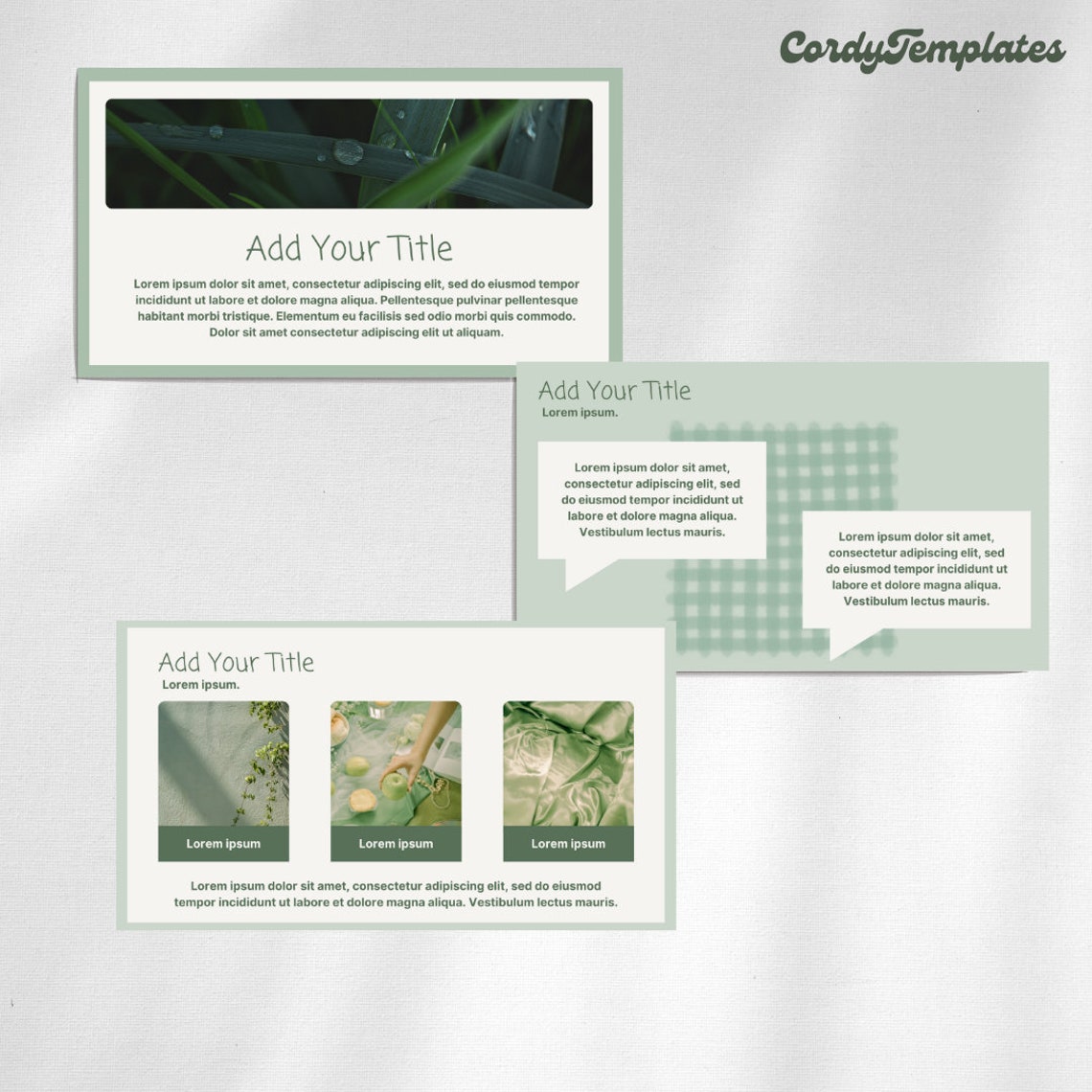 CordyTemplates

Add Your Title

Lorem ipsum dolor sit amet, consectetur adipiscing elit, sed do eiusmod tempor incididunt ut labore et dolore magna aliqua. Pellentesque pulvinar pellentesque habitant morbi tristique. Elementum eu facilisis sed odio morbi quis commodo. Dolor sit amet consectetur adipiscing elit ut aliquam.

Add Your Title
Lorem ipsum.

Lorem ipsum dolor sit amet, consectetur adipiscing elit, sed do eiusmod tempor incididunt ut labore et dolore magna aliqua. Vestibulum lectus mauris.

Lorem ipsum dolor sit amet, consectetur adipiscing elit, sed do eiusmod tempor incididunt ut labore et dolore magna aliqua. Vestibulum lectus mauris.

Add Your Title
Lorem ipsum.

Lorem ipsum

Lorem ipsum

Lorem ipsum

Lorem ipsum dolor sit amet, consectetur adipiscing elit, sed do eiusmod tempor incididunt ut labore et dolore magna aliqua. Vestibulum lectus mauris.