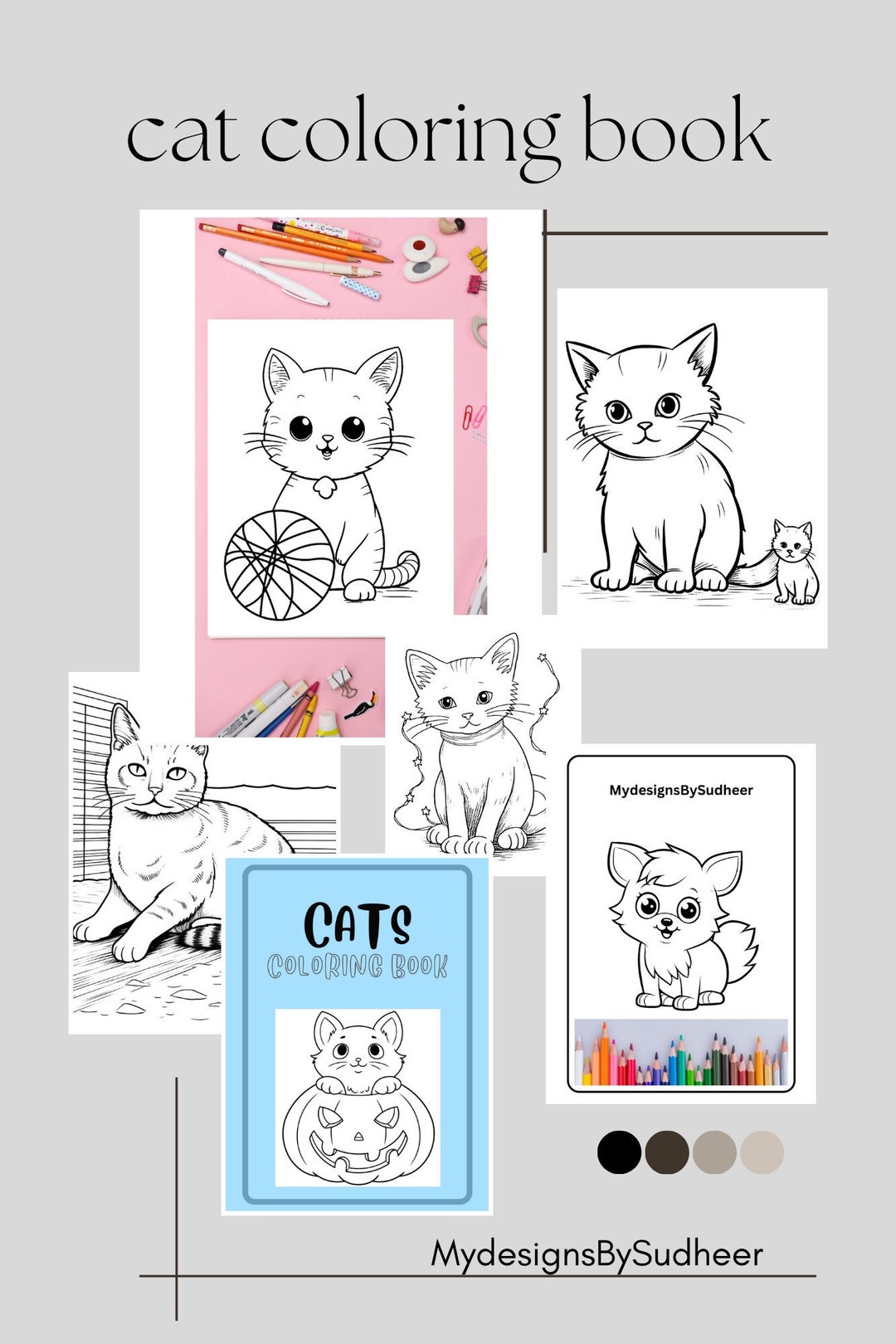 cat coloring book

MydesignsBySudheer

CATS
COLORING BOOK

MydesignsBySudheer