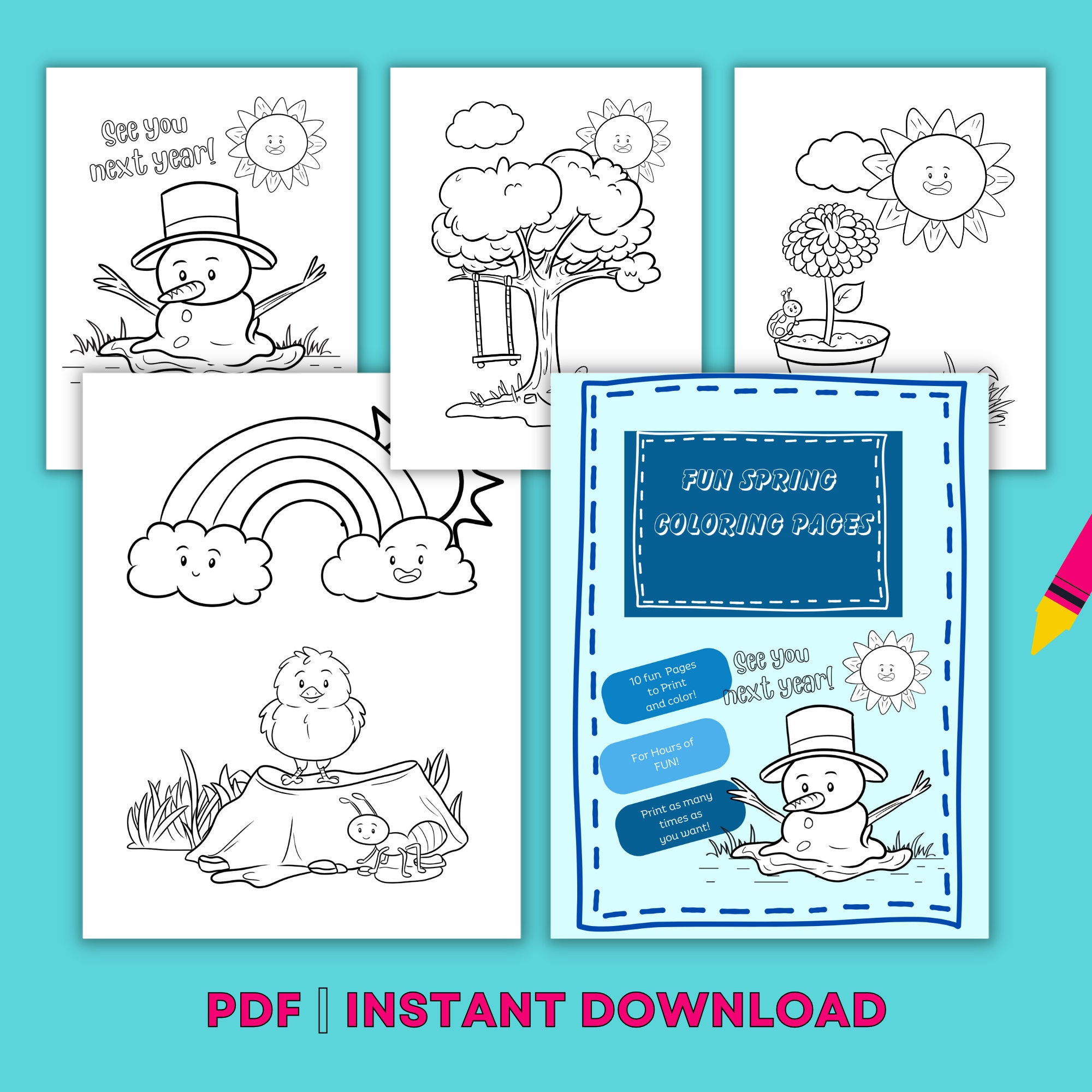 See you next year!

FUN SPRING COLORING PAGES

10 fun Pages to Print and color!

For Hours of FUN!

Print as many times as you want!

See you next year!

PDF | INSTANT DOWNLOAD