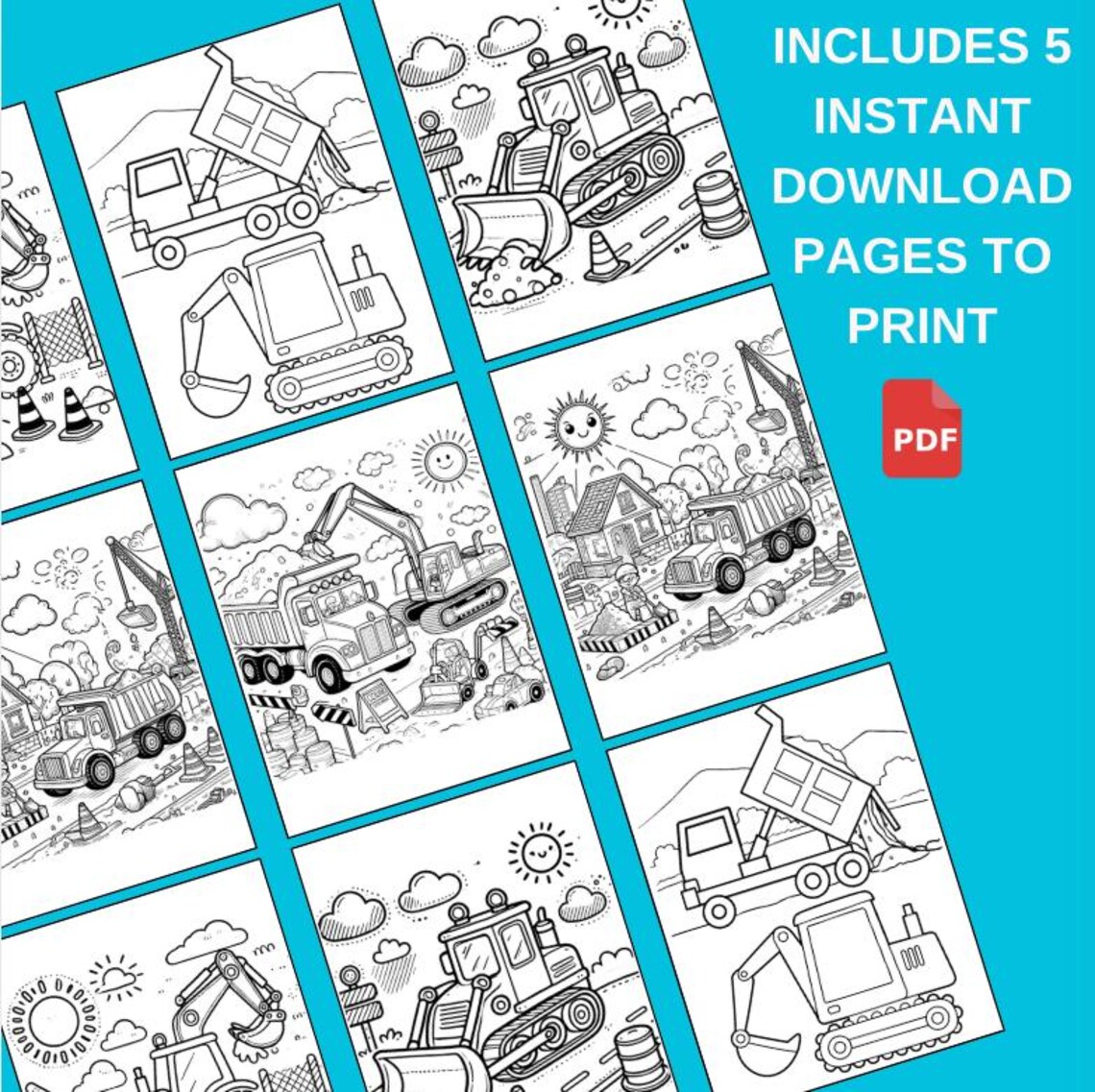 INCLUDES 5 INSTANT DOWNLOAD PAGES TO PRINT

PDF