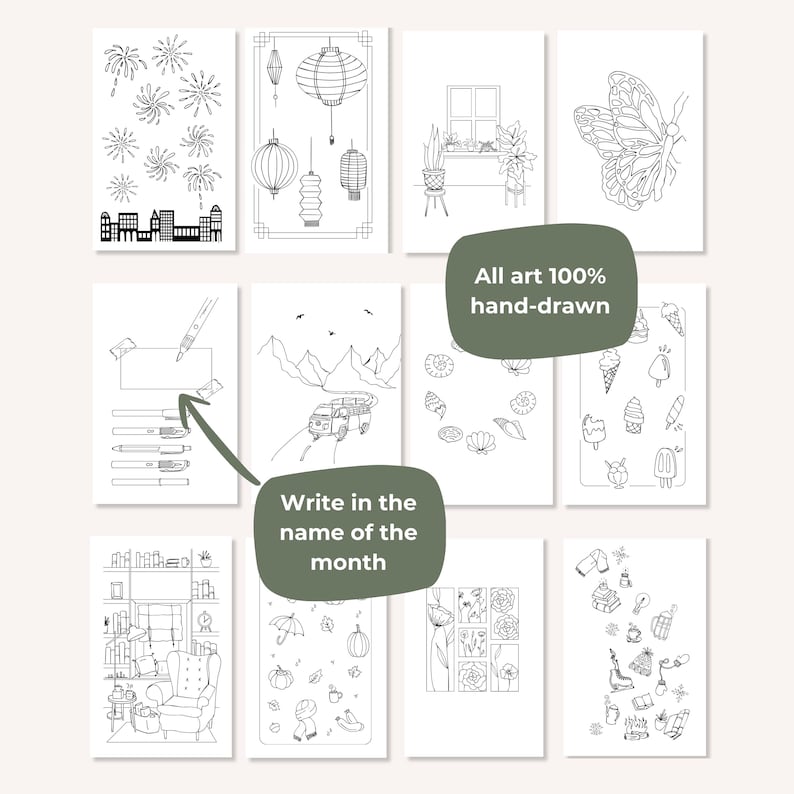 All art 100% hand-drawn

Write in the name of the month